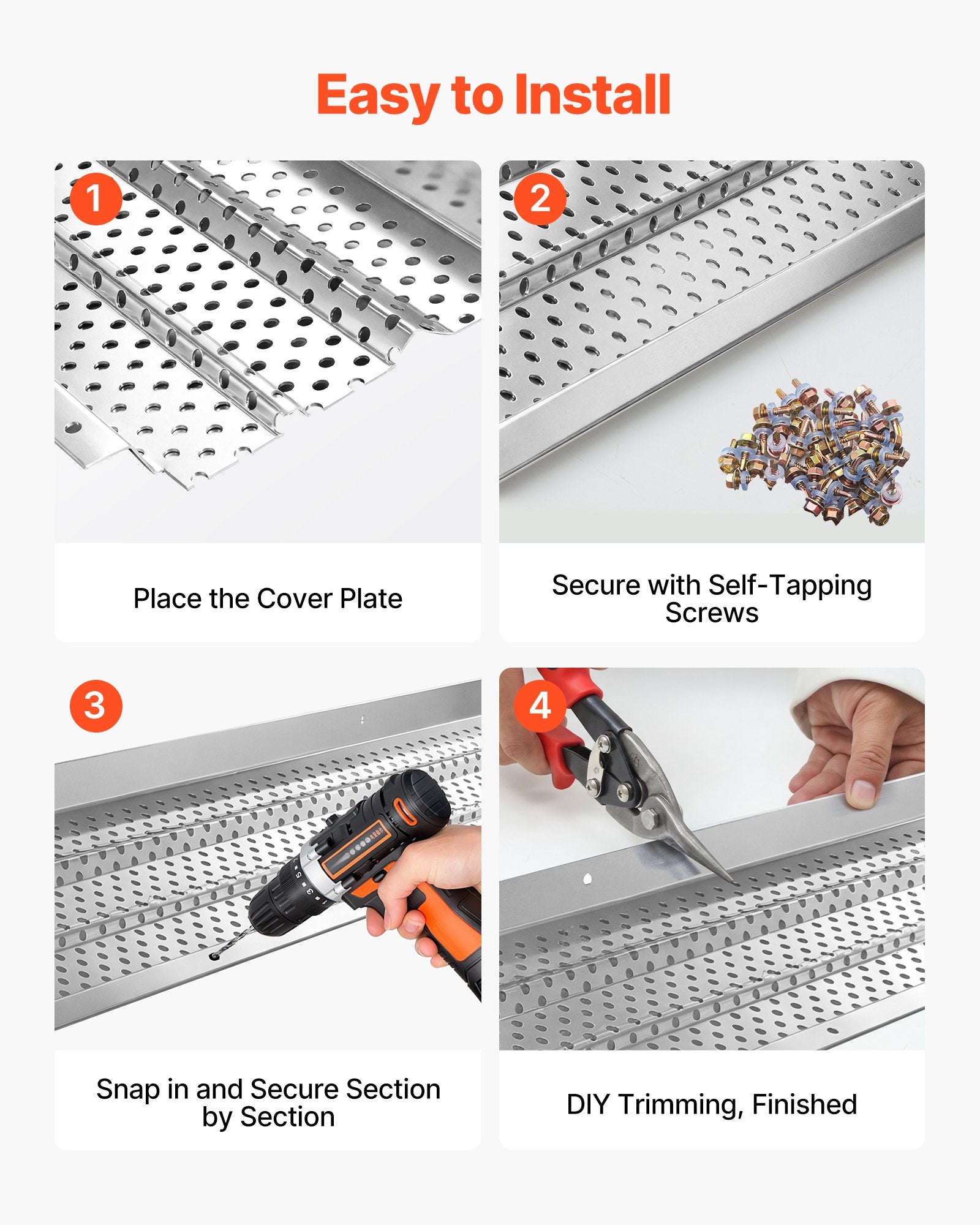 Easy to Install

1

Place the Cover Plate

2

Secure with Self-Tapping Screws

3

Snap in and Secure Section by Section

4

DIY Trimming, Finished