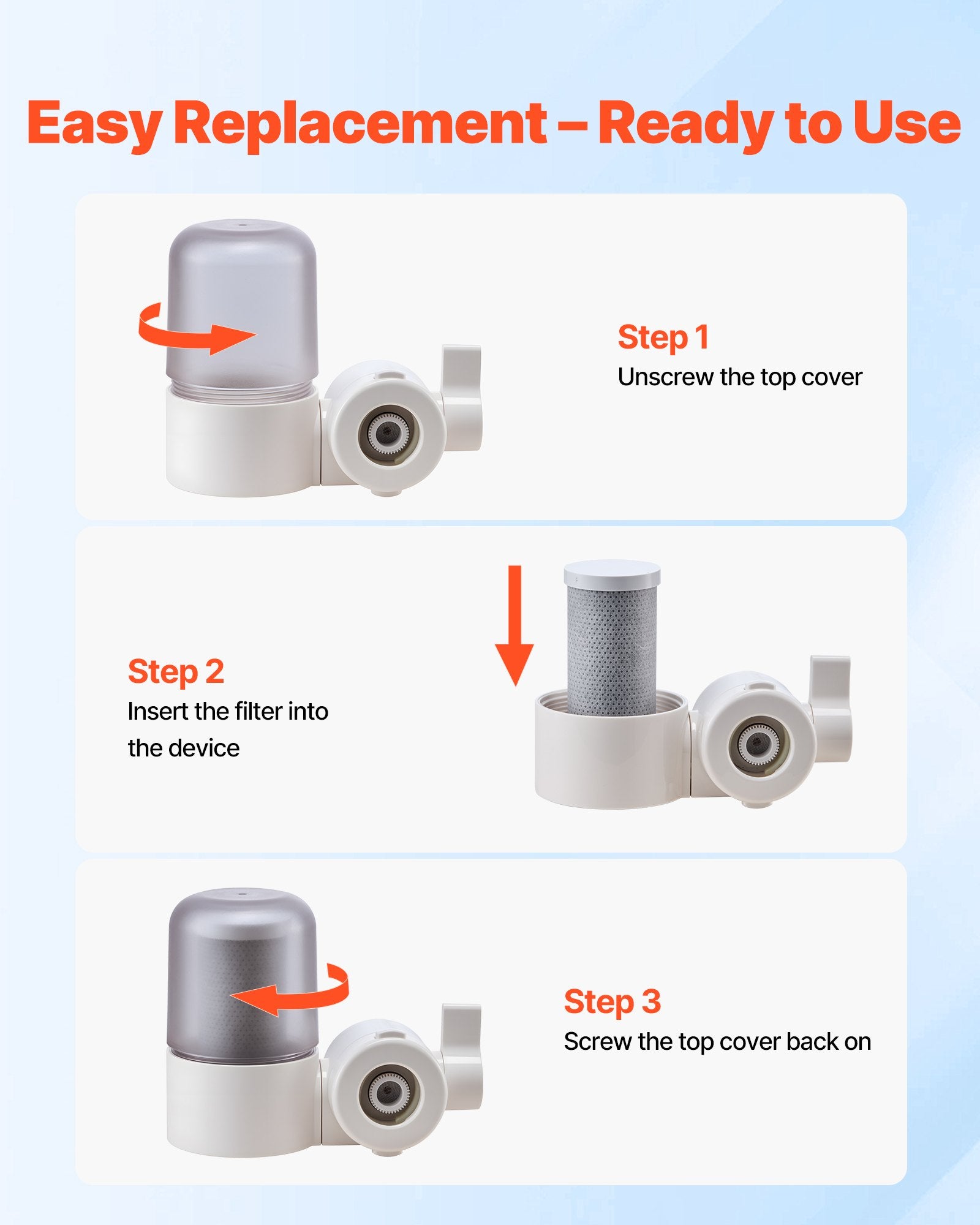 Easy Replacement – Ready to Use

Step 1
Unscrew the top cover

Step 2
Insert the filter into the device

Step 3
Screw the top cover back on