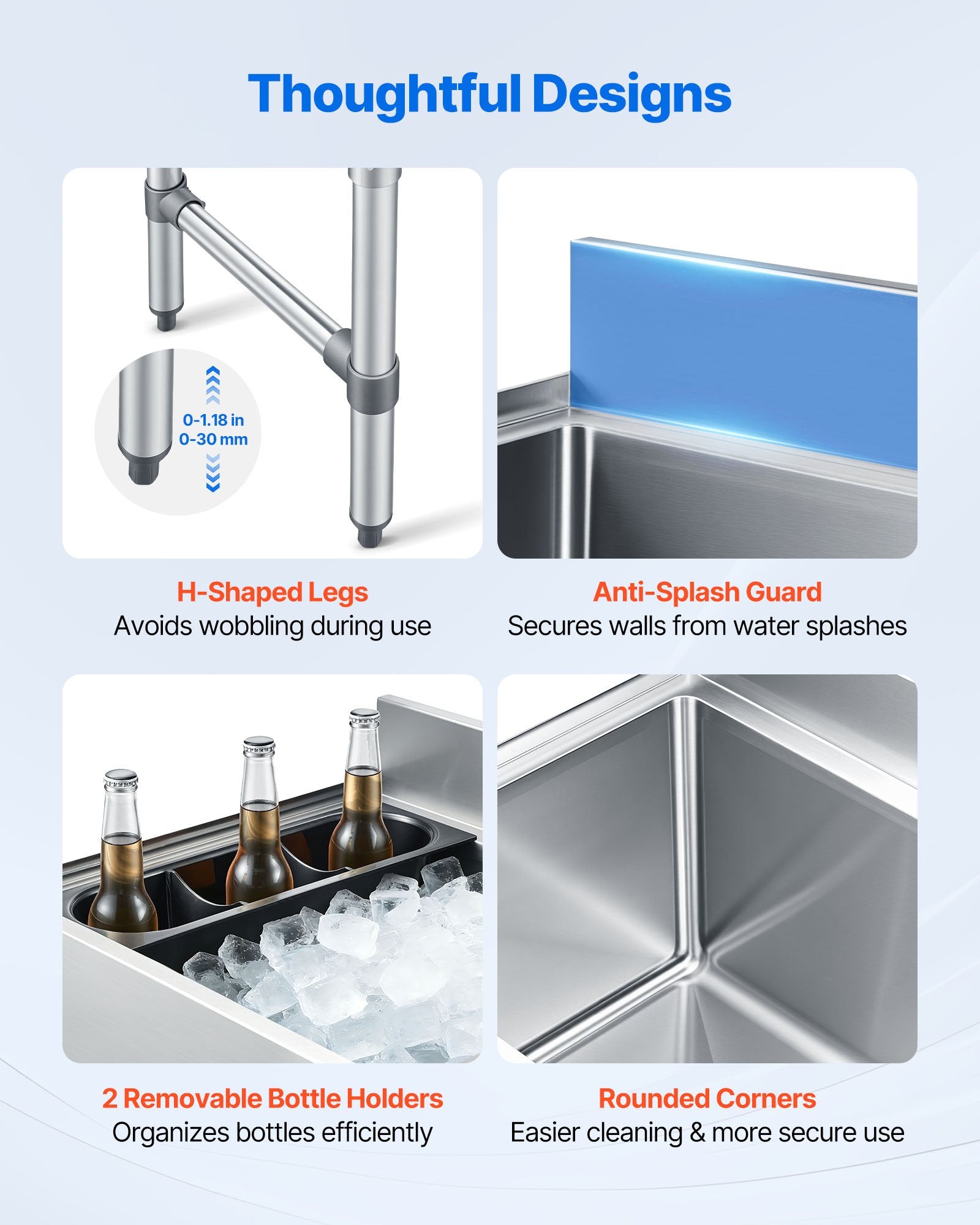 Thoughtful Designs

0-1.18 in
0-30 mm

H-Shaped Legs
Avoids wobbling during use

Anti-Splash Guard
Secures walls from water splashes

2 Removable Bottle Holders
Organizes bottles efficiently

Rounded Corners
Easier cleaning & more secure use