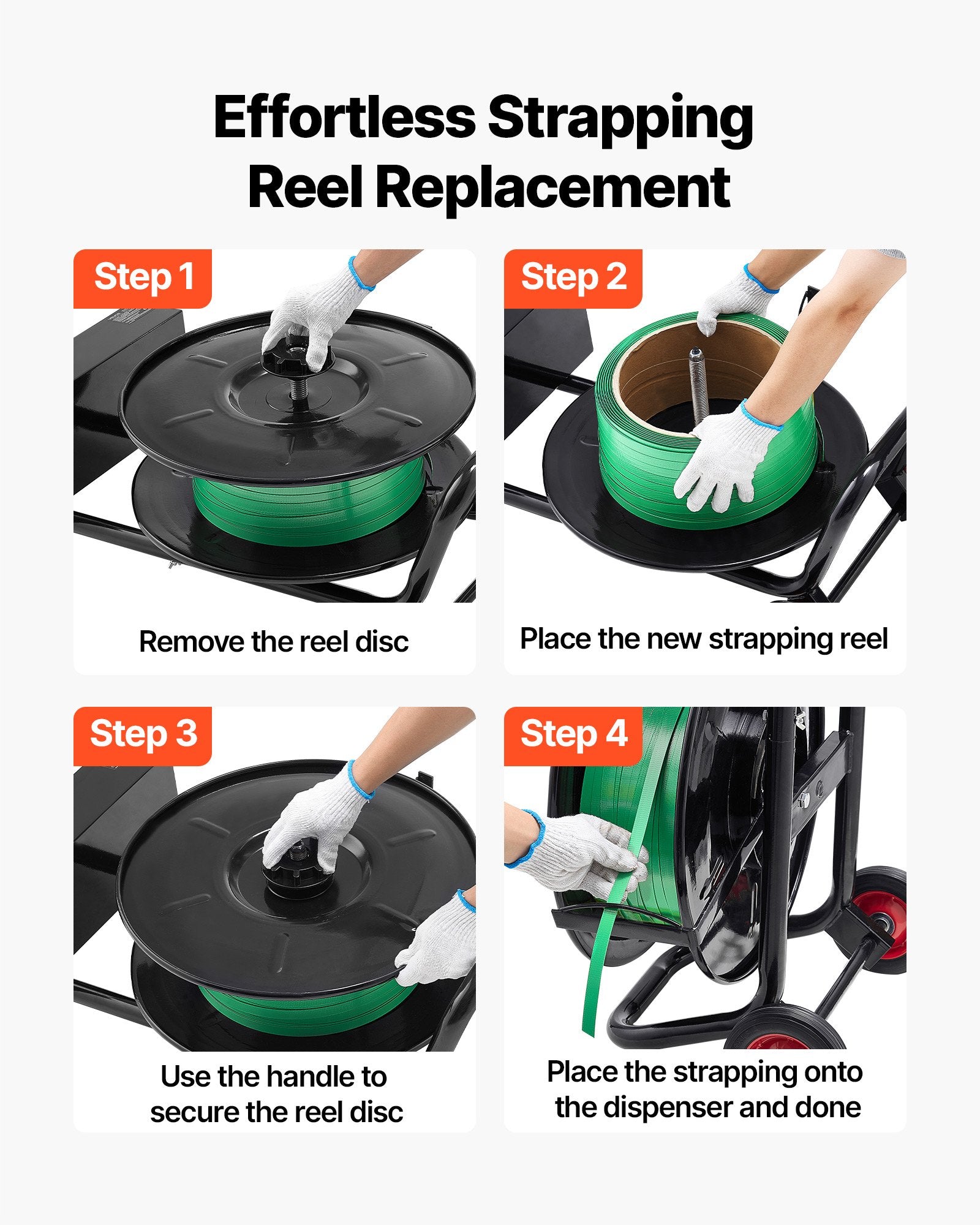 Effortless Strapping Reel Replacement

Step 1

Remove the reel disc

Step 2

Place the new strapping reel

Step 3

Use the handle to secure the reel disc

Step 4

Place the strapping onto the dispenser and done