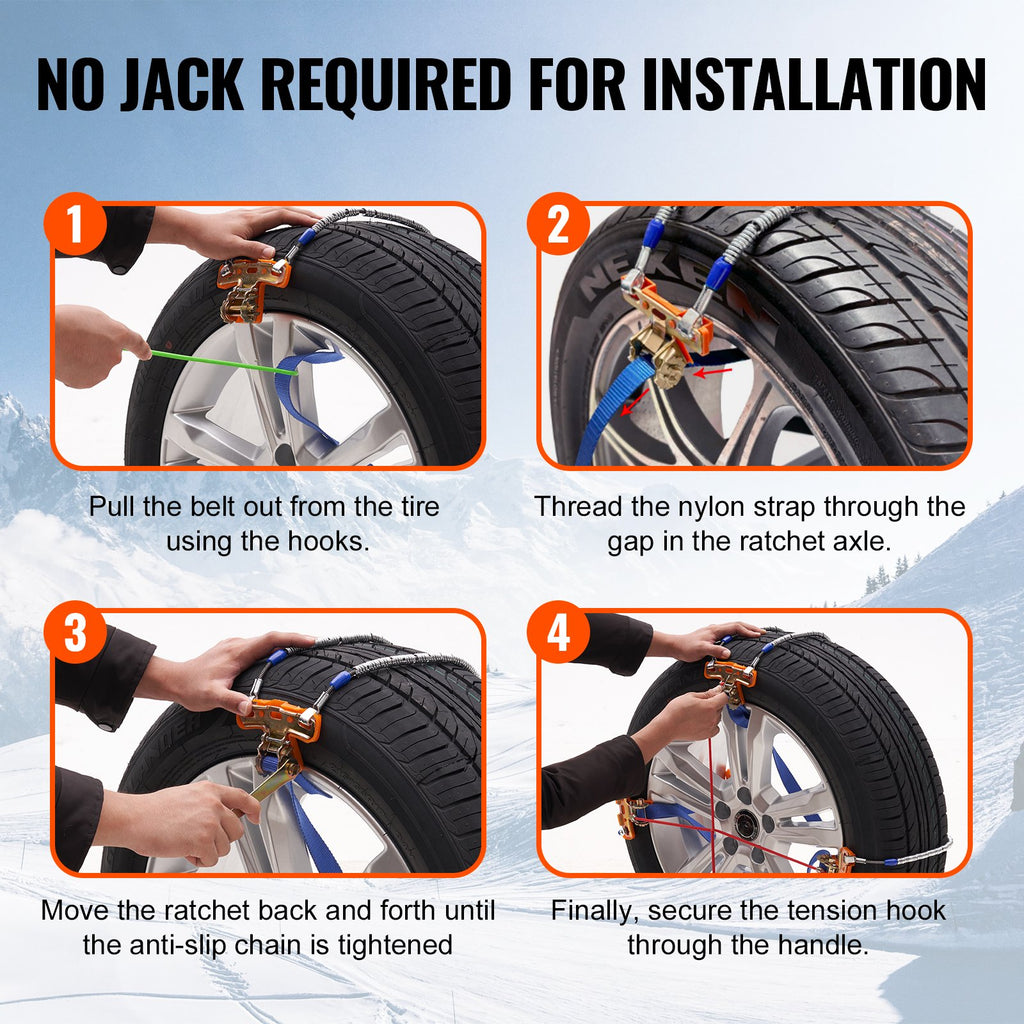 NO JACK REQUIRED FOR INSTALLATION

1

Pull the belt out from the tire using the hooks.

2

NEXEN

Thread the nylon strap through the gap in the ratchet axle.

3

Move the ratchet back and forth until the anti-slip chain is tightened

4

Finally, secure the tension hook through the handle.