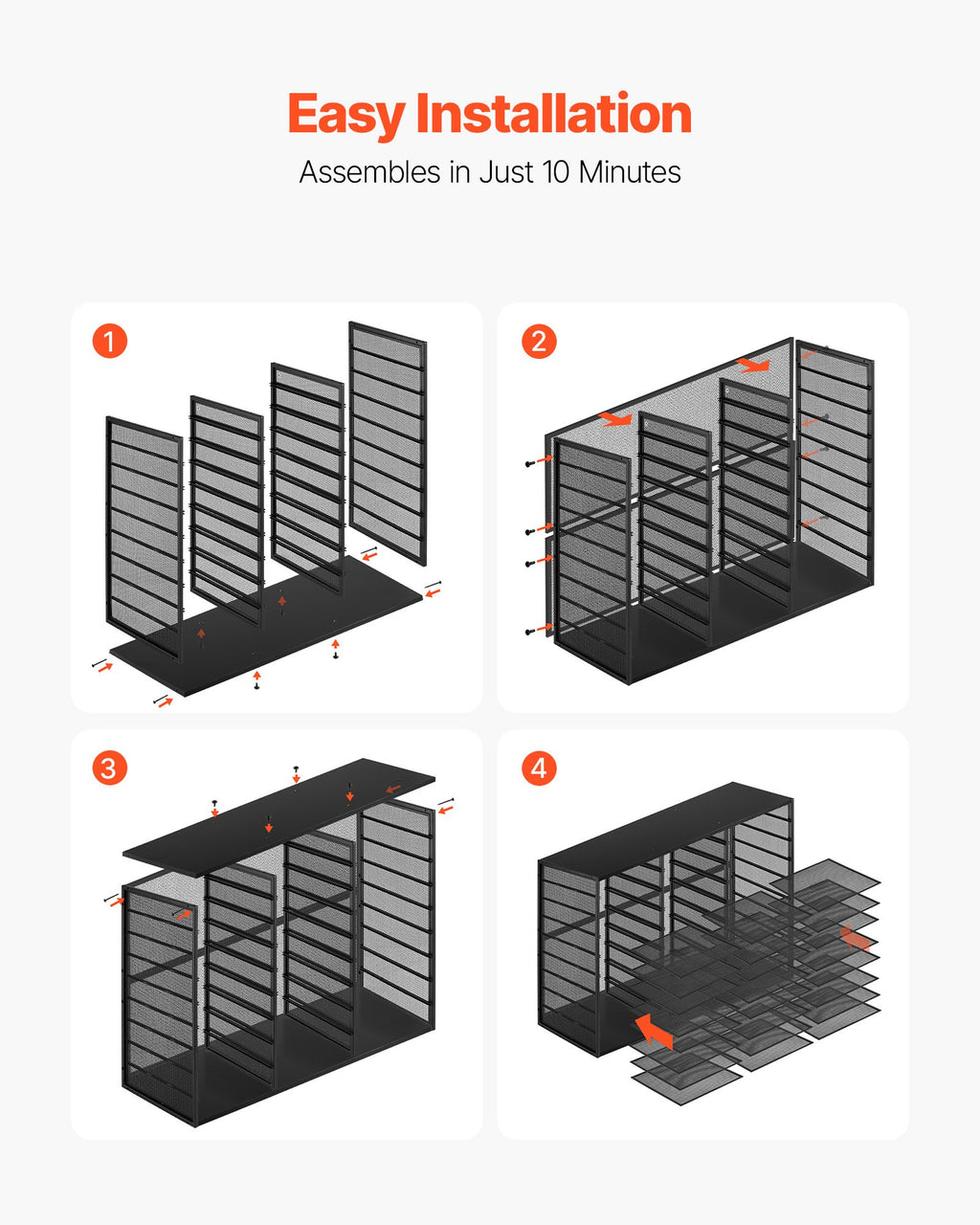 Easy Installation

Assembles in Just 10 Minutes

1

2

3

4