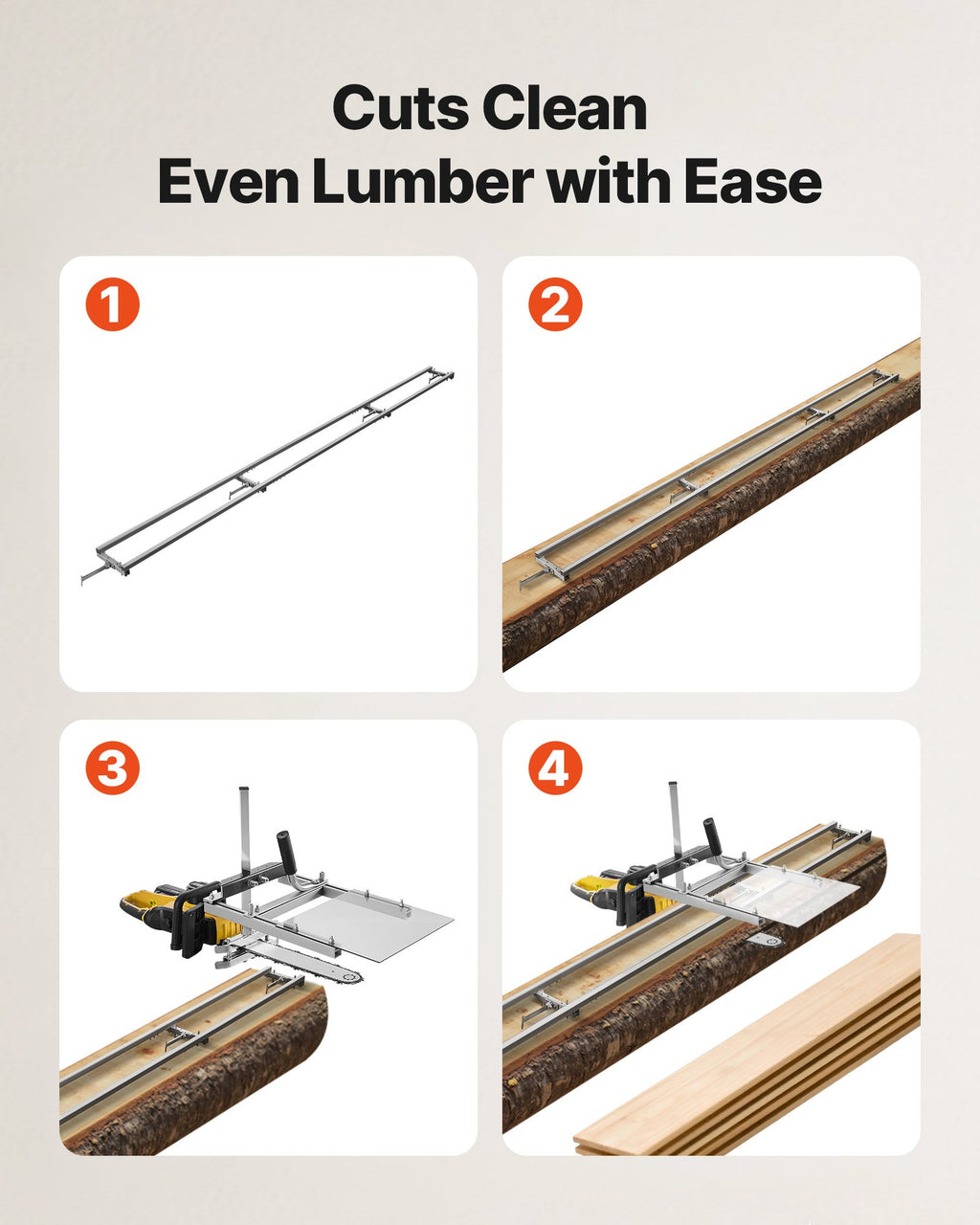 Cuts Clean
Even Lumber with Ease

1

2

3

4