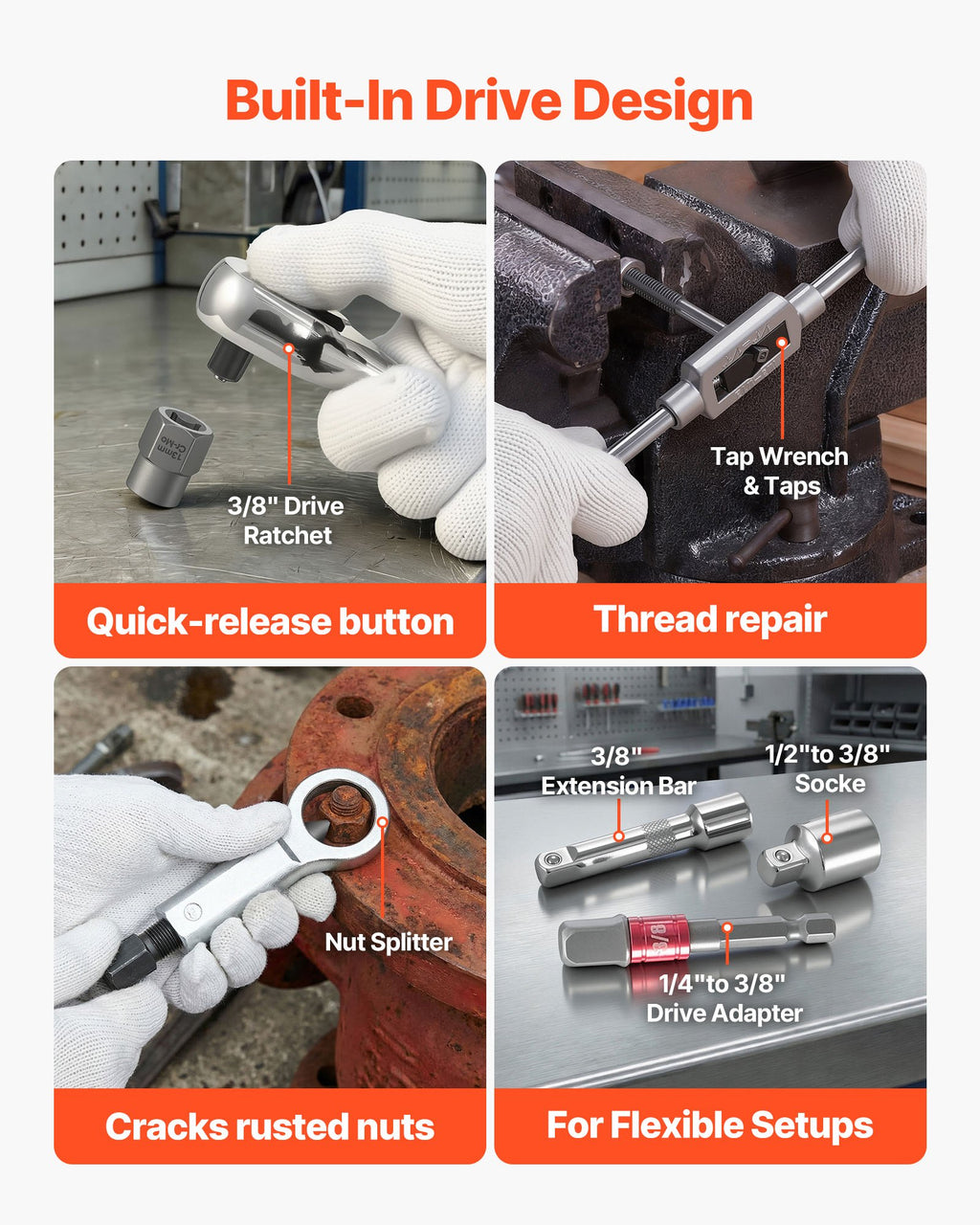 Built-In Drive Design

13mm Cr-Mo

3/8" Drive Ratchet

Quick-release button

Tap Wrench & Taps

Thread repair

Nut Splitter

Cracks rusted nuts

3/8" Extension Bar

1/2"to 3/8" Socke

3/8

1/4"to 3/8" Drive Adapter

For Flexible Setups