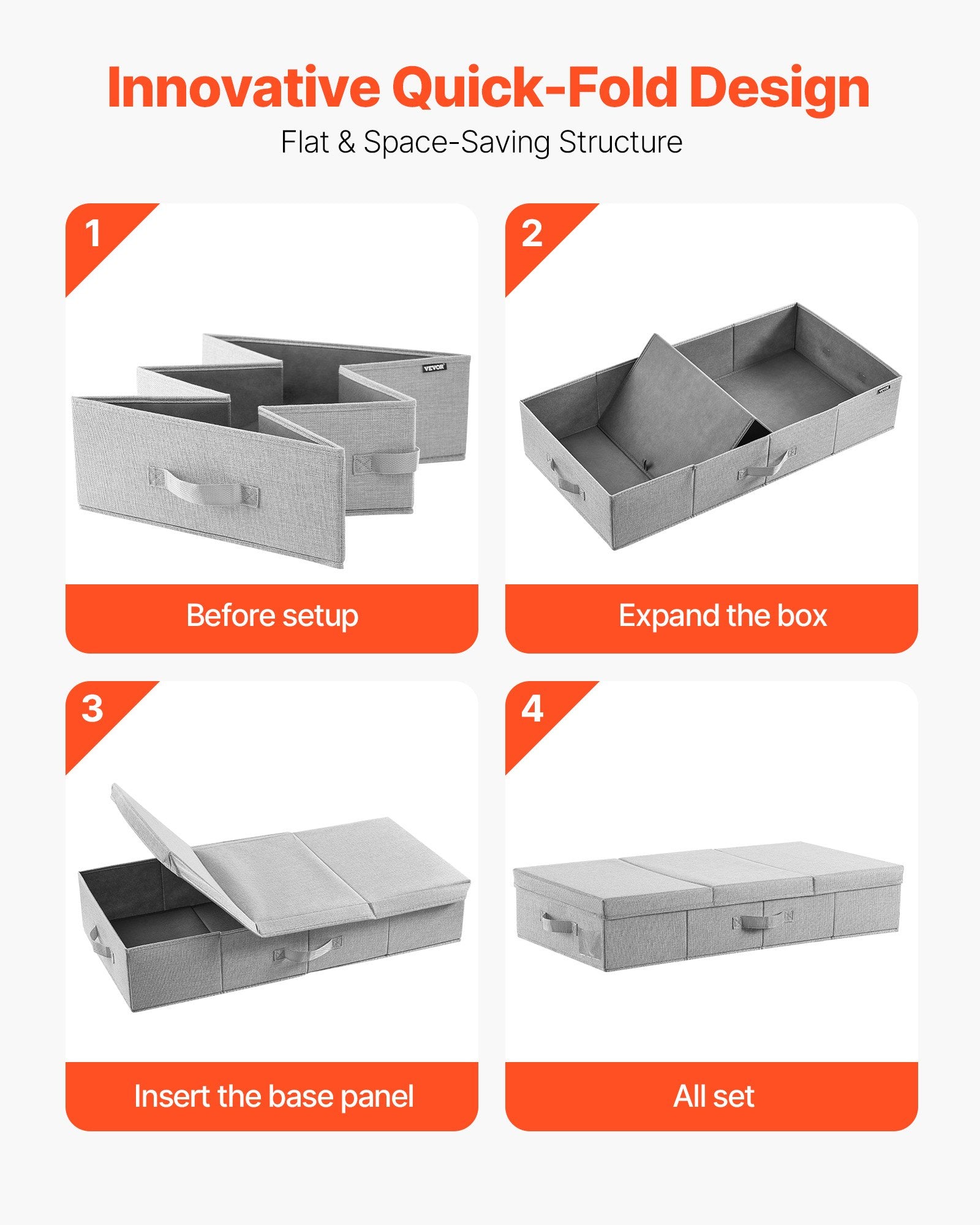 Innovative Quick-Fold Design

Flat & Space-Saving Structure

1

VEVOR

Before setup

2

VEVOR

Expand the box

3

Insert the base panel

4

All set