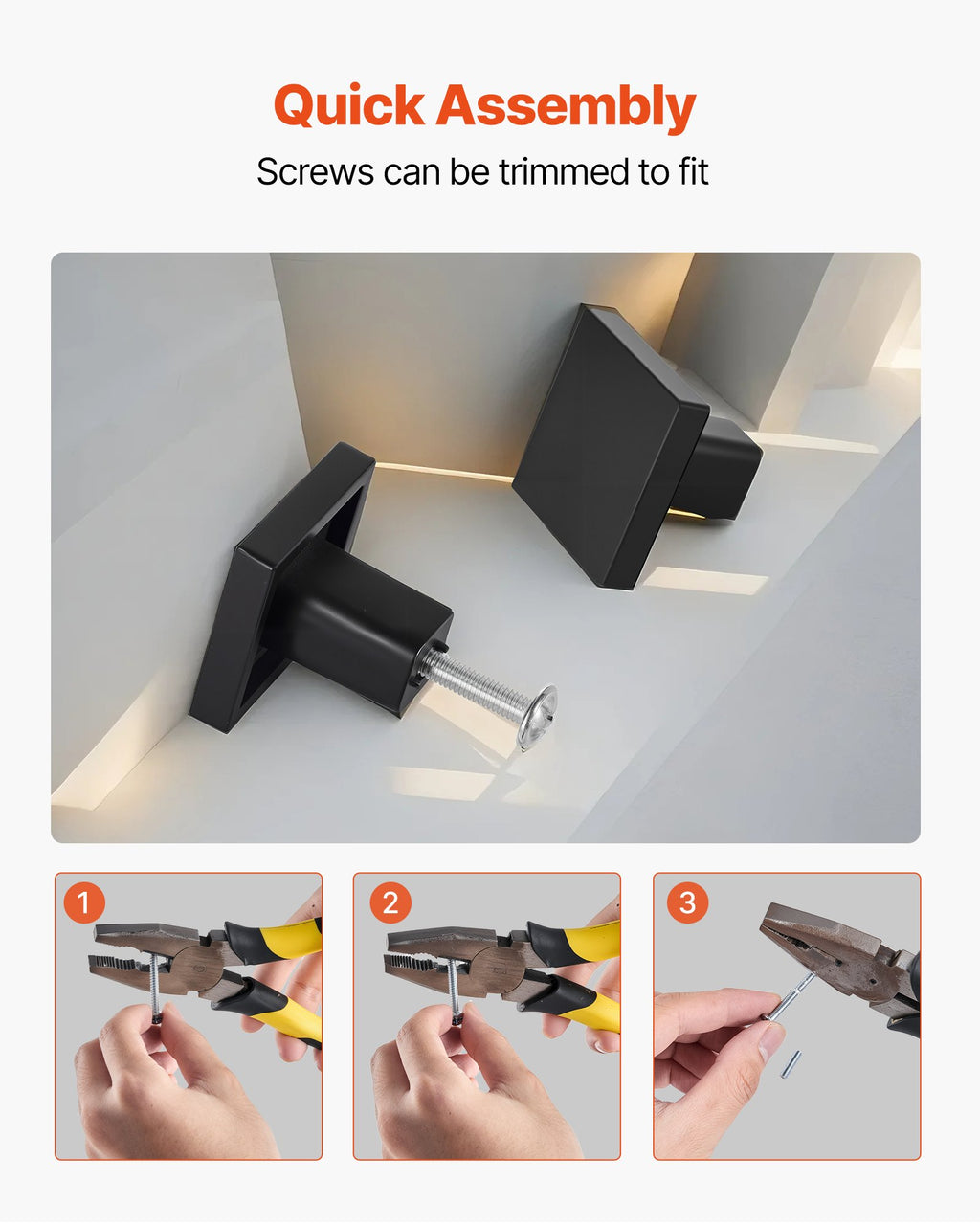 Quick Assembly

Screws can be trimmed to fit

1

2

3