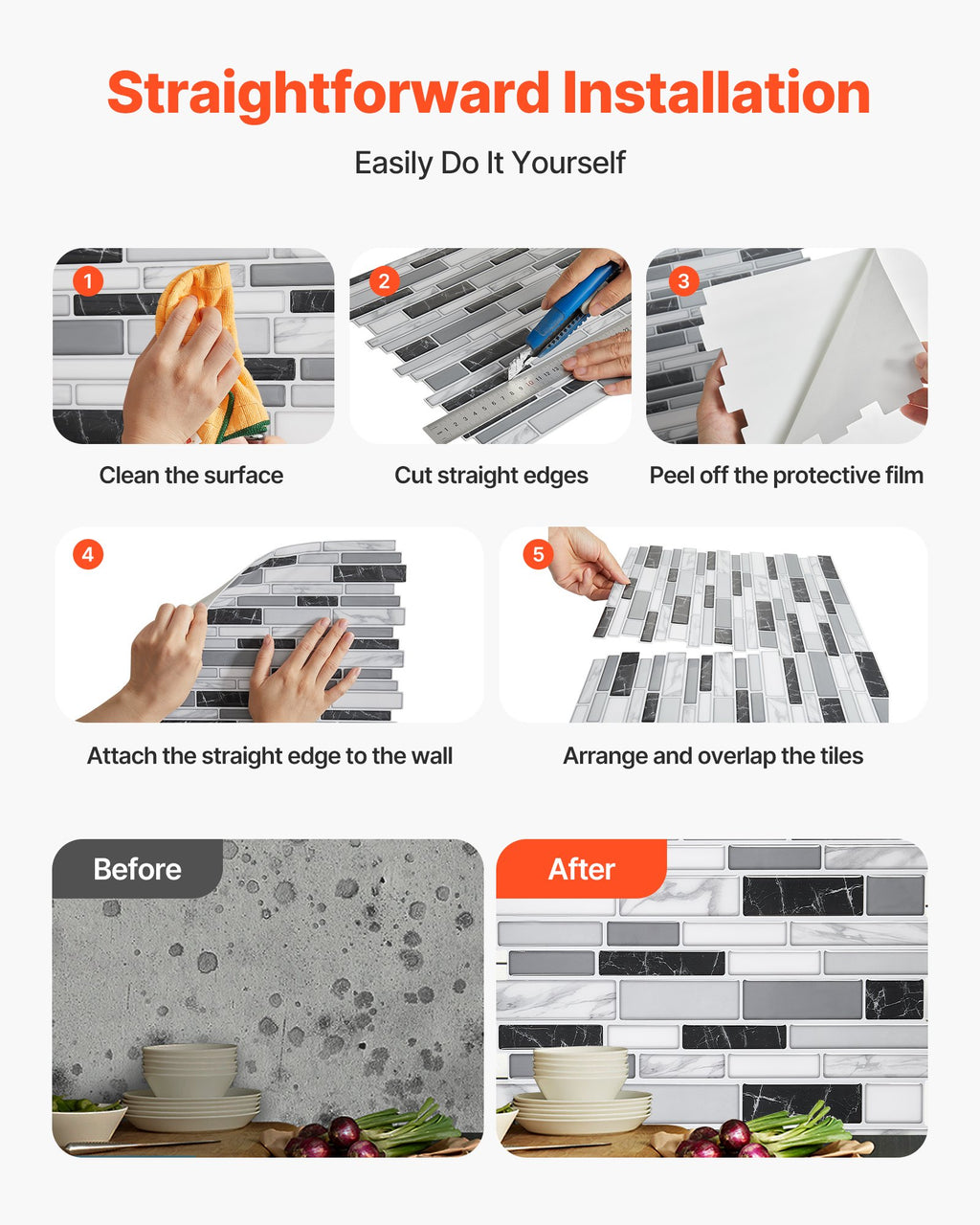 Straightforward Installation

Easily Do It Yourself

1

Clean the surface

2

Cut straight edges

3

Peel off the protective film

4

Attach the straight edge to the wall

5

Arrange and overlap the tiles

Before

After