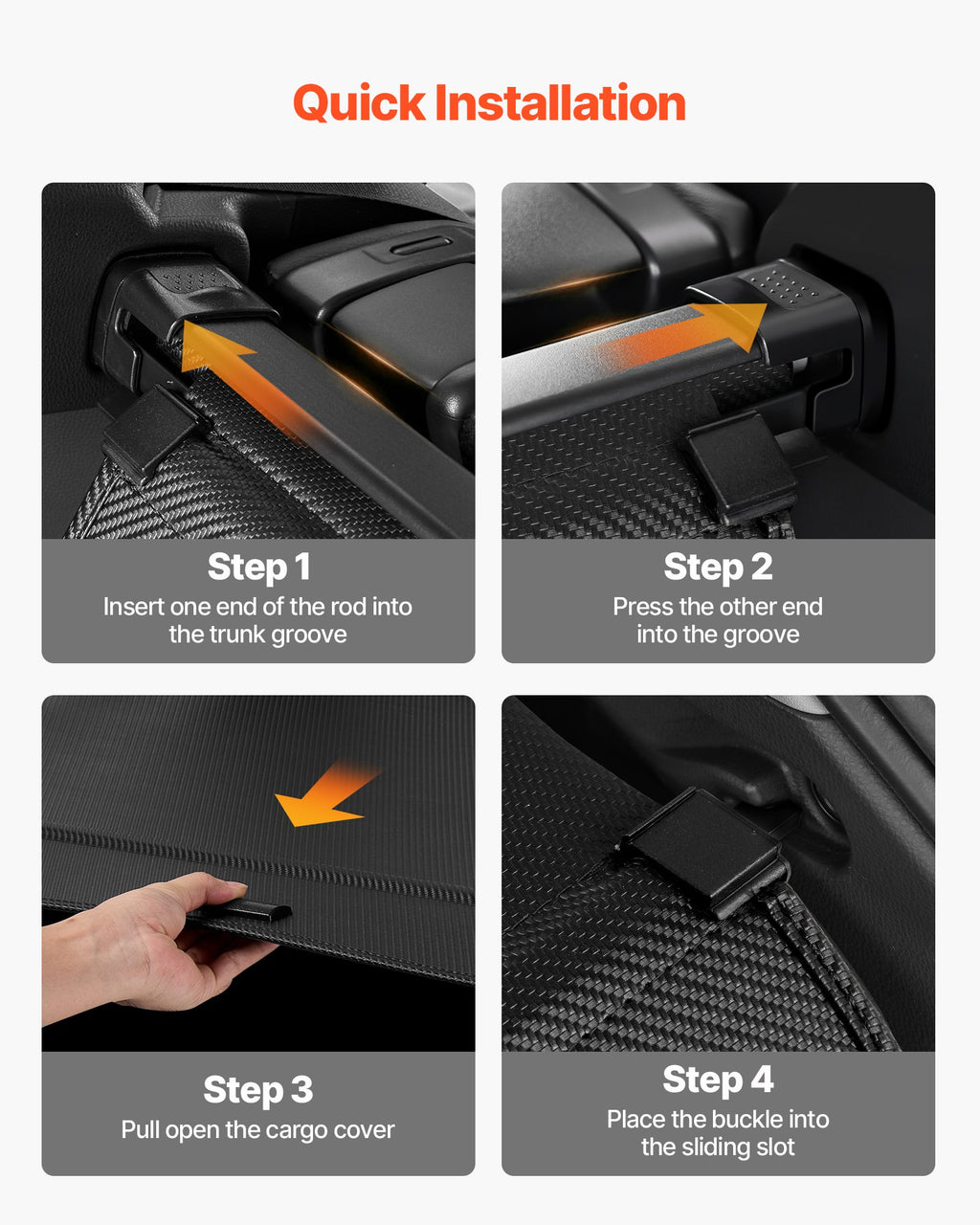 Quick Installation

Step 1
Insert one end of the rod into the trunk groove

Step 2
Press the other end into the groove

Step 3
Pull open the cargo cover

Step 4
Place the buckle into the sliding slot