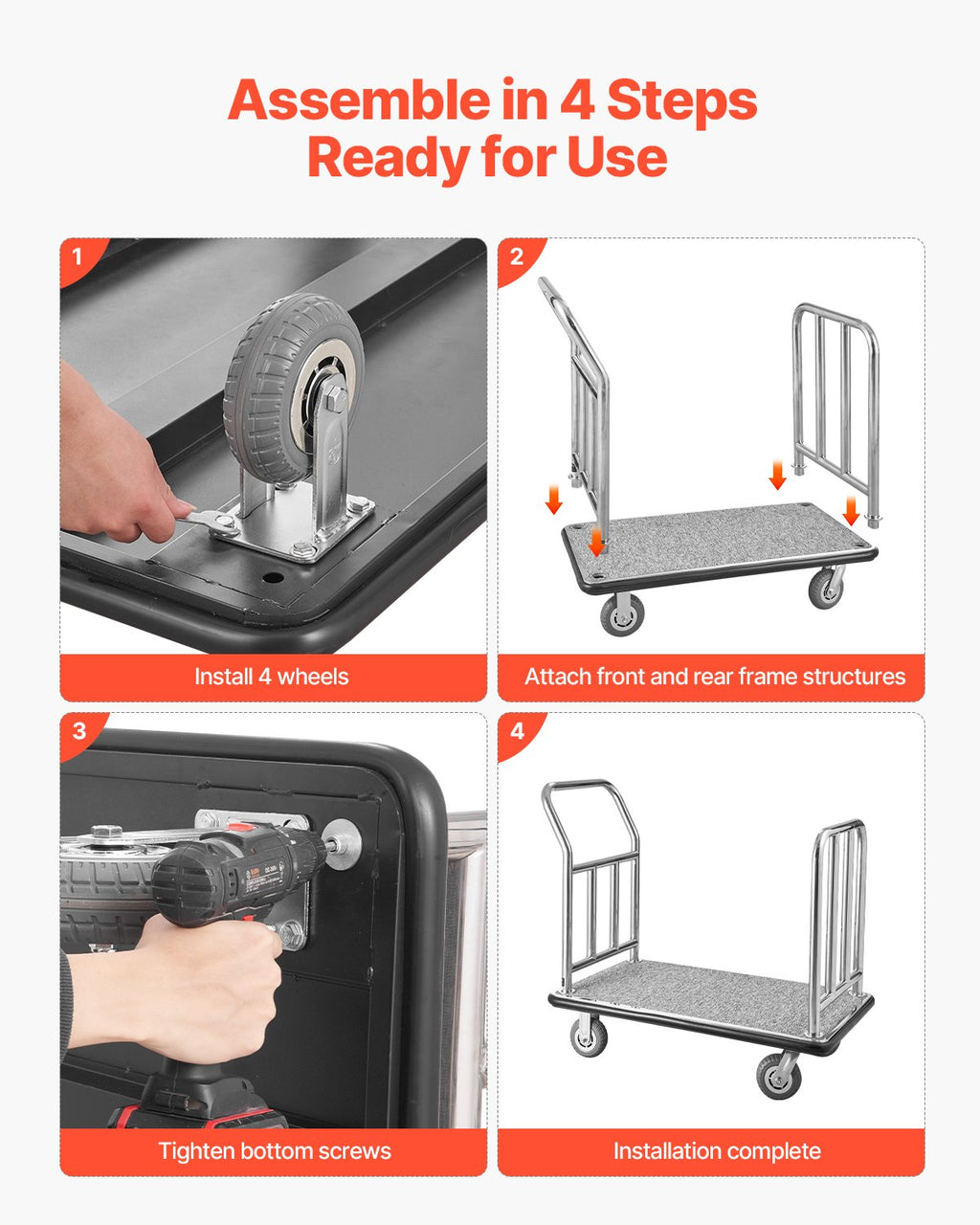 Assemble in 4 Steps
Ready for Use

1

Install 4 wheels

2

Attach front and rear frame structures

3

Tighten bottom screws

4

Installation complete