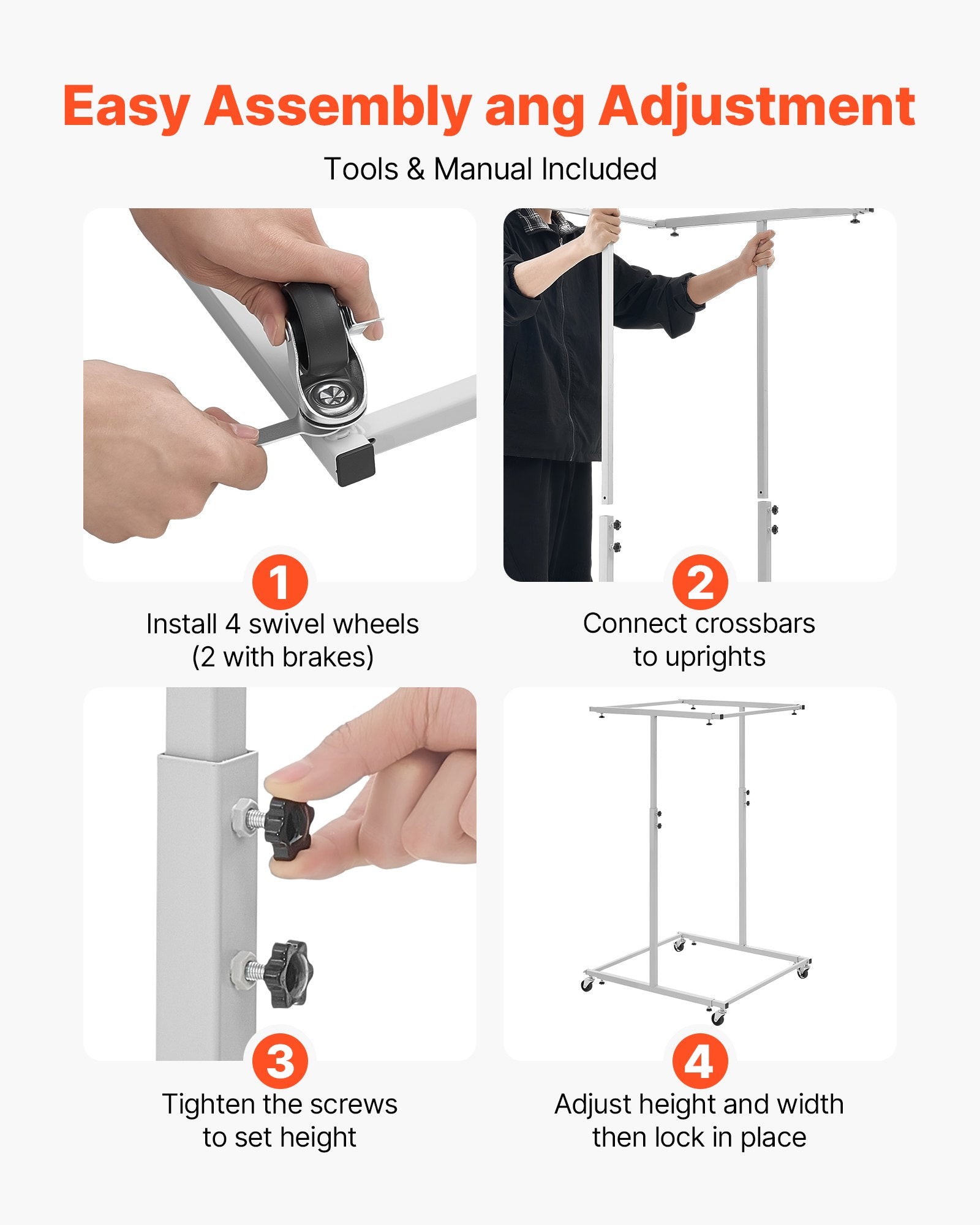 Easy Assembly ang Adjustment

Tools & Manual Included

1

Install 4 swivel wheels (2 with brakes)

2

Connect crossbars to uprights

3

Tighten the screws to set height

4

Adjust height and width then lock in place