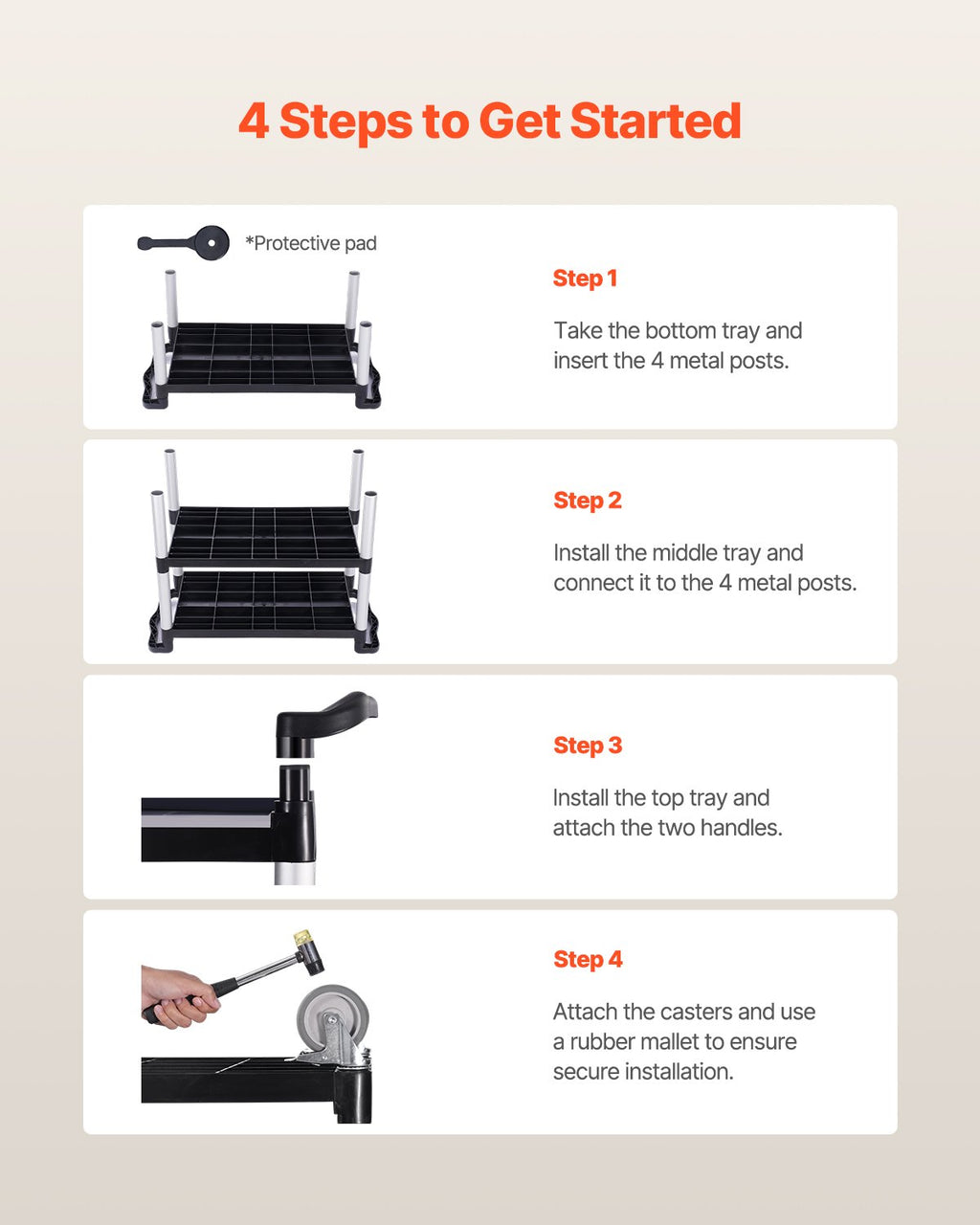 4 Steps to Get Started

*Protective pad

Step 1

Take the bottom tray and insert the 4 metal posts.

Step 2

Install the middle tray and connect it to the 4 metal posts.

Step 3

Install the top tray and attach the two handles.

Step 4

Attach the casters and use a rubber mallet to ensure secure installation.