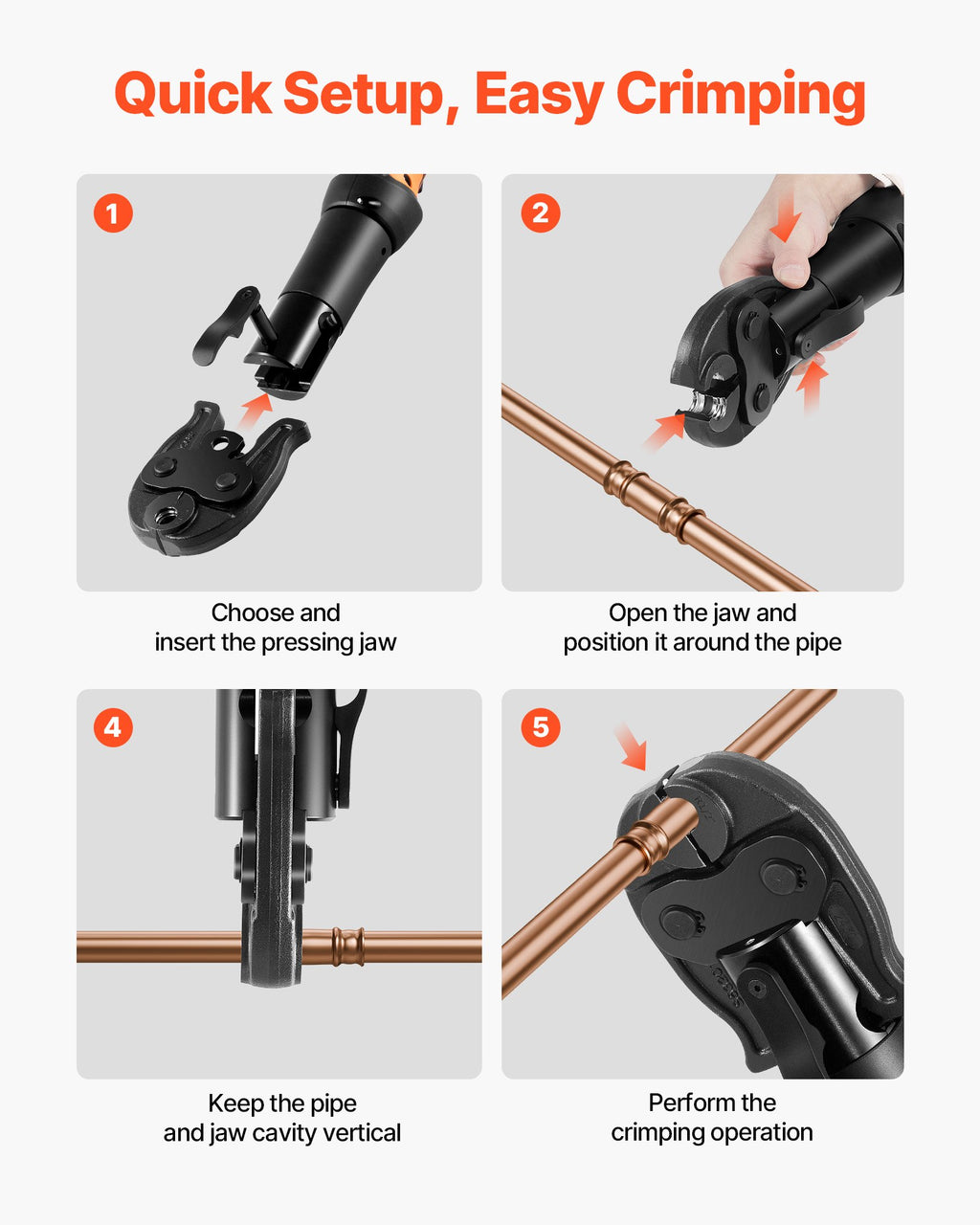 Quick Setup, Easy Crimping

1

Choose and insert the pressing jaw

2

Open the jaw and position it around the pipe

4

Keep the pipe and jaw cavity vertical

5

Perform the crimping operation