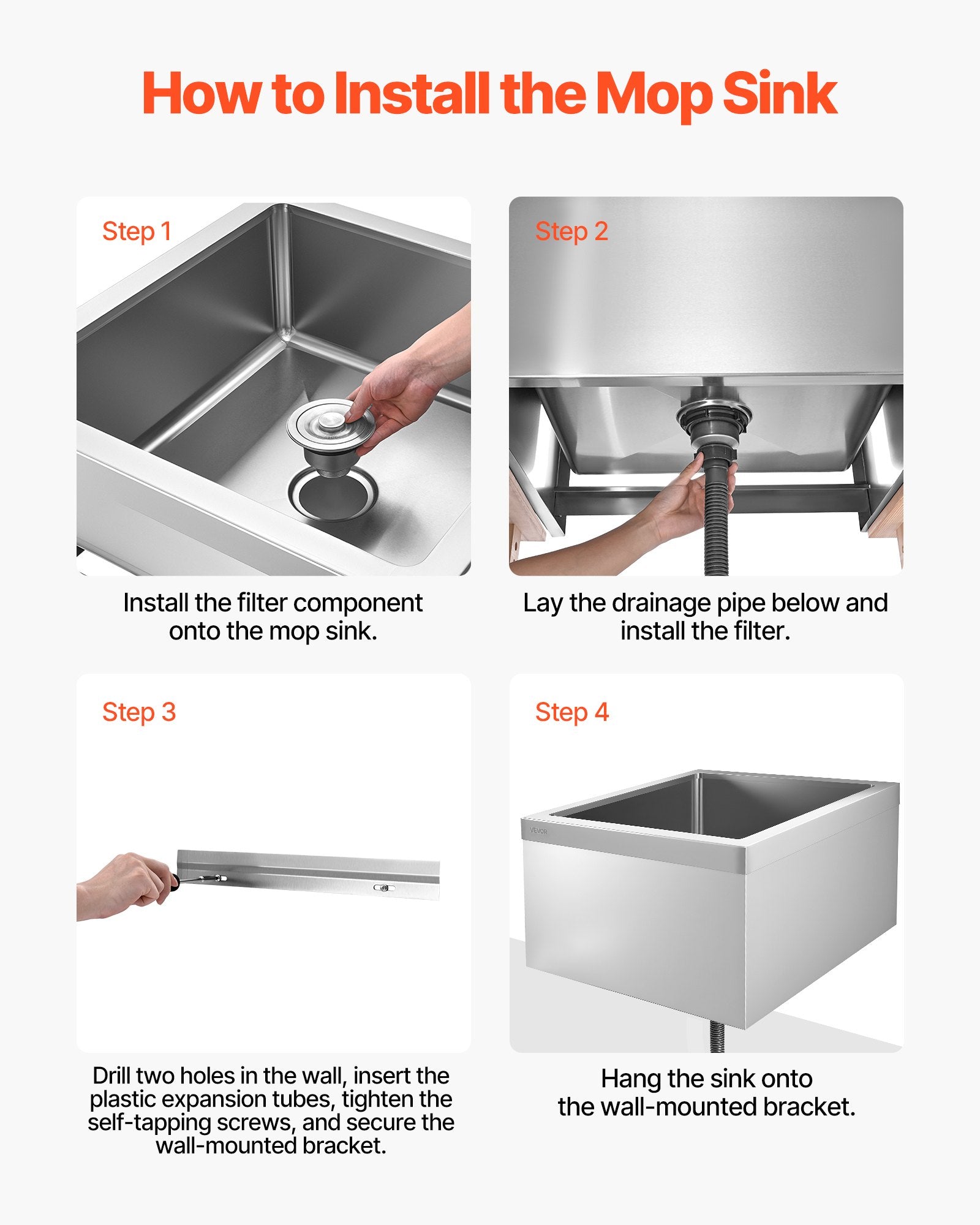 How to Install the Mop Sink

Step 1

Install the filter component onto the mop sink.

Step 2

Lay the drainage pipe below and install the filter.

Step 3

Drill two holes in the wall, insert the plastic expansion tubes, tighten the self-tapping screws, and secure the wall-mounted bracket.

Step 4

VEVOR

Hang the sink onto the wall-mounted bracket.