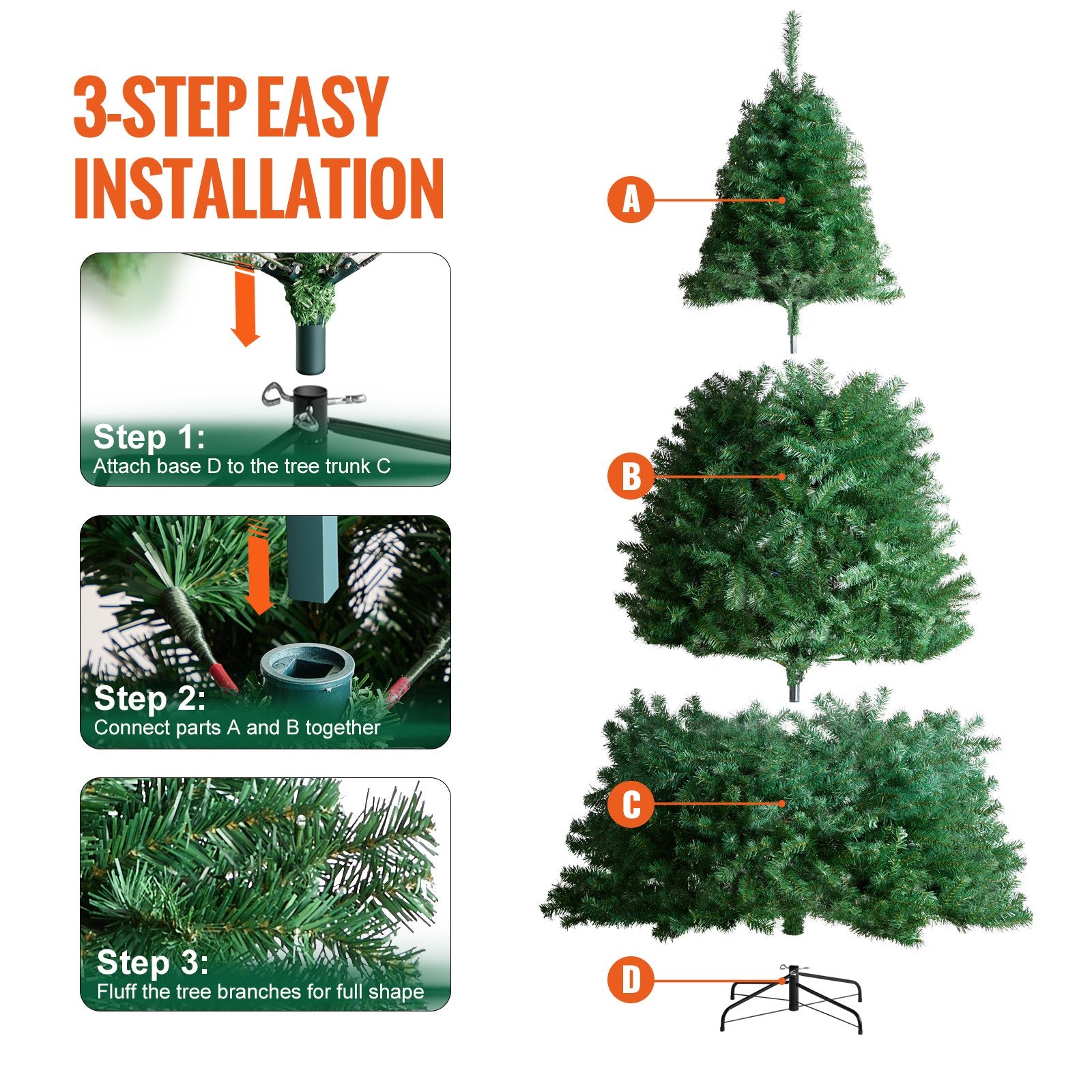 3-STEP EASY INSTALLATION

Step 1:
Attach base D to the tree trunk C

Step 2:
Connect parts A and B together

Step 3:
Fluff the tree branches for full shape

A

B

C

D