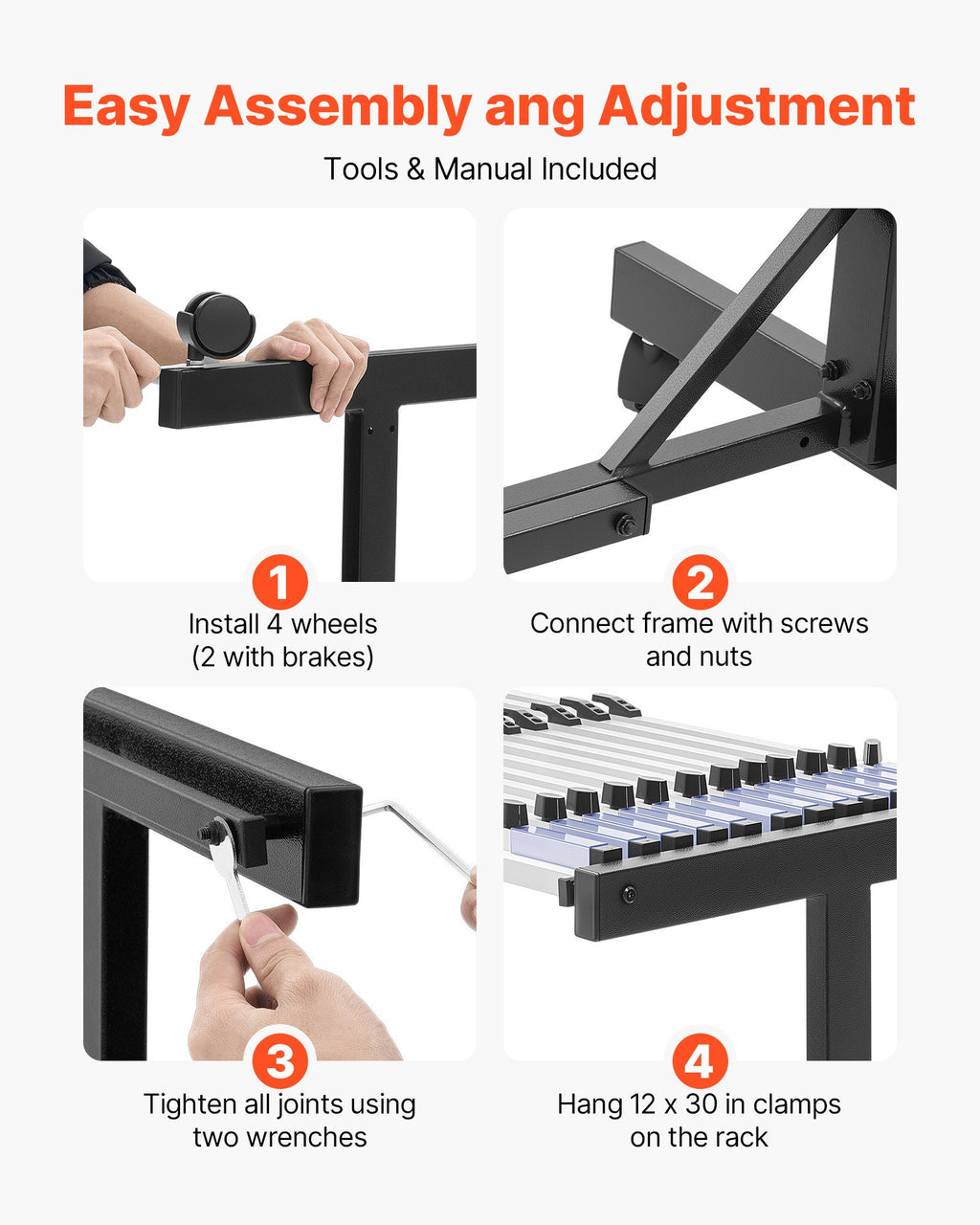 Easy Assembly ang Adjustment

Tools & Manual Included

1

Install 4 wheels (2 with brakes)

2

Connect frame with screws and nuts

3

Tighten all joints using two wrenches

4

Hang 12 x 30 in clamps on the rack