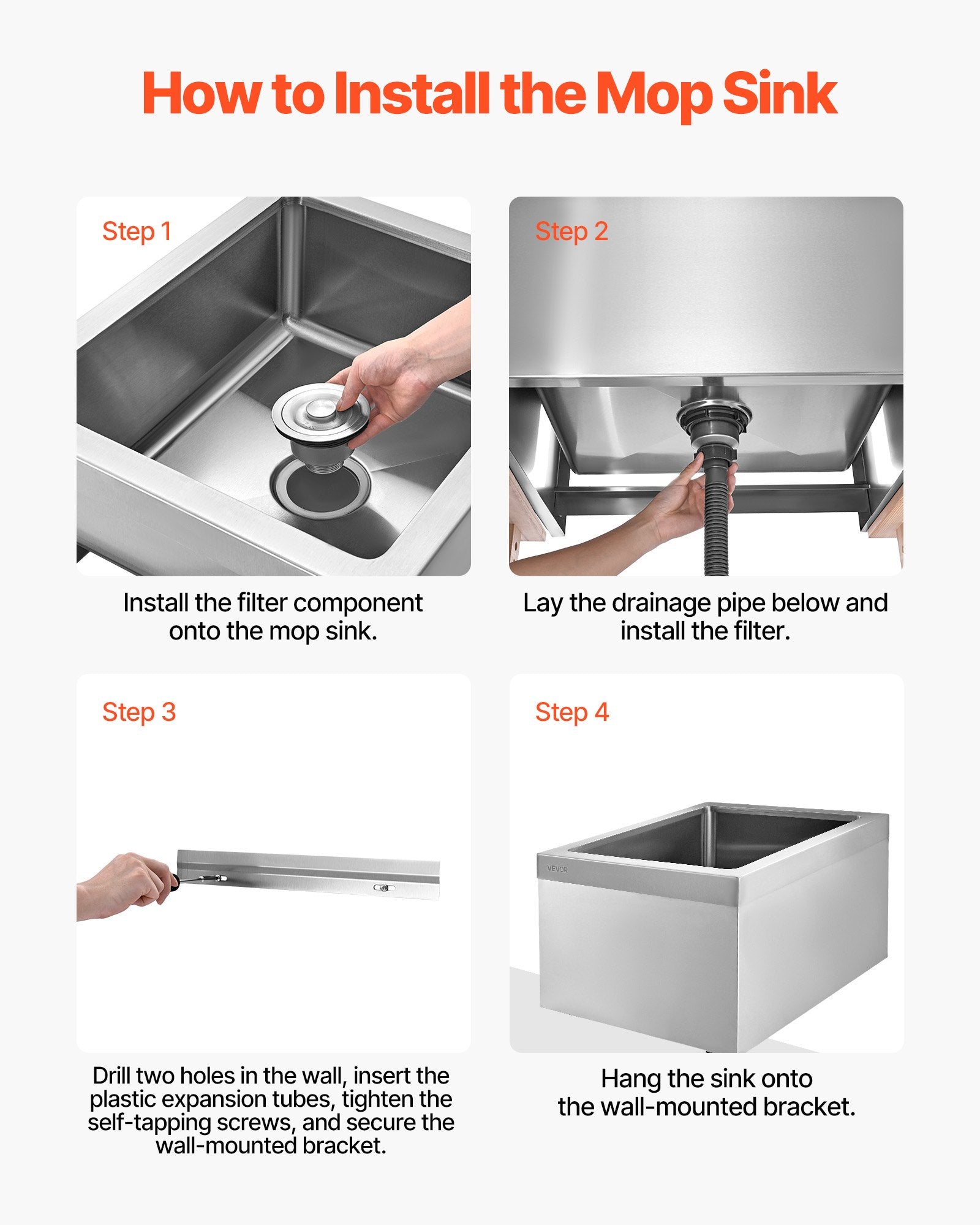 How to Install the Mop Sink

Step 1

Install the filter component onto the mop sink.

Step 2

Lay the drainage pipe below and install the filter.

Step 3

Drill two holes in the wall, insert the plastic expansion tubes, tighten the self-tapping screws, and secure the wall-mounted bracket.

Step 4

VEVOR

Hang the sink onto the wall-mounted bracket.