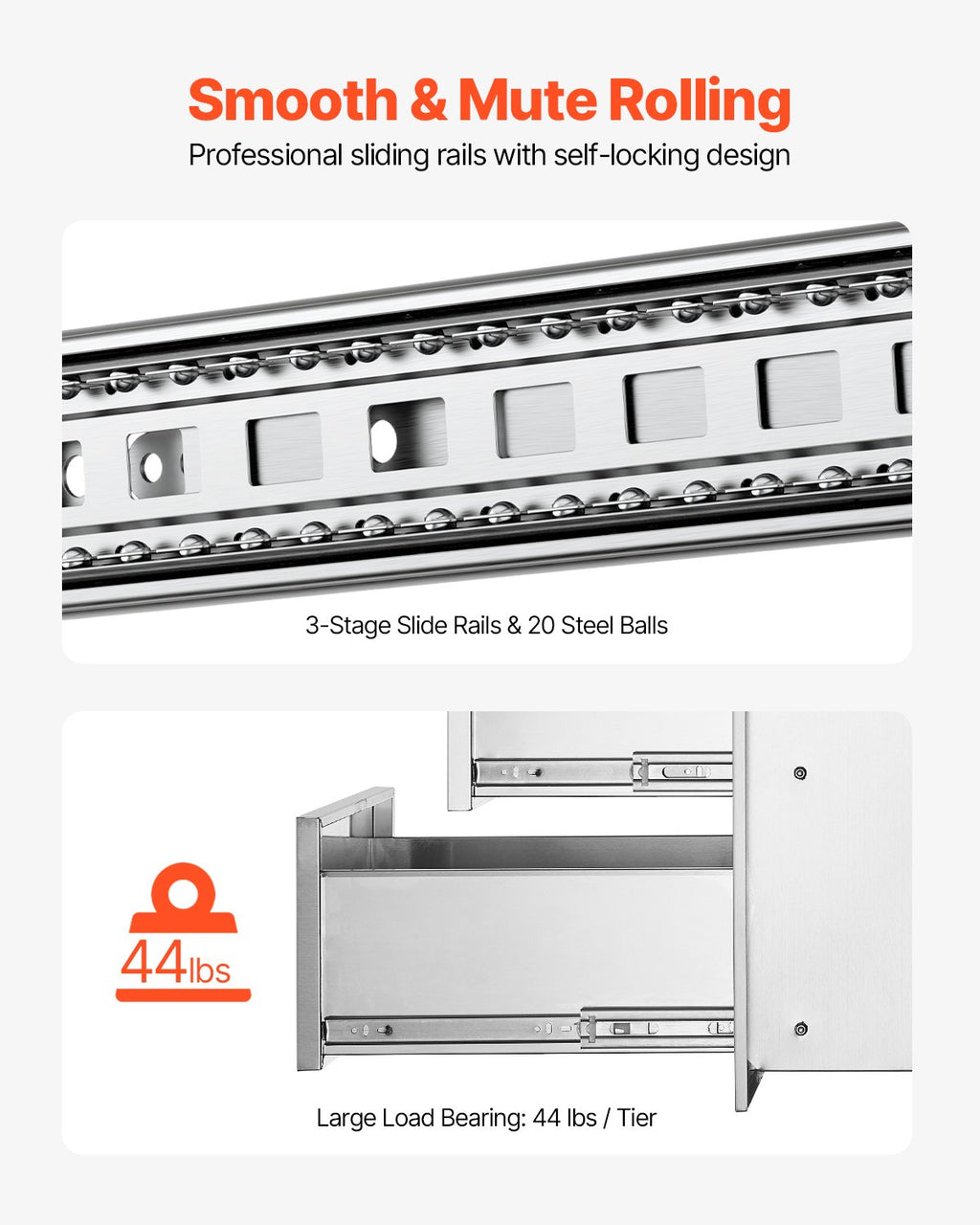 Smooth & Mute Rolling

Professional sliding rails with self-locking design

3-Stage Slide Rails & 20 Steel Balls

44lbs

Large Load Bearing: 44 lbs / Tier