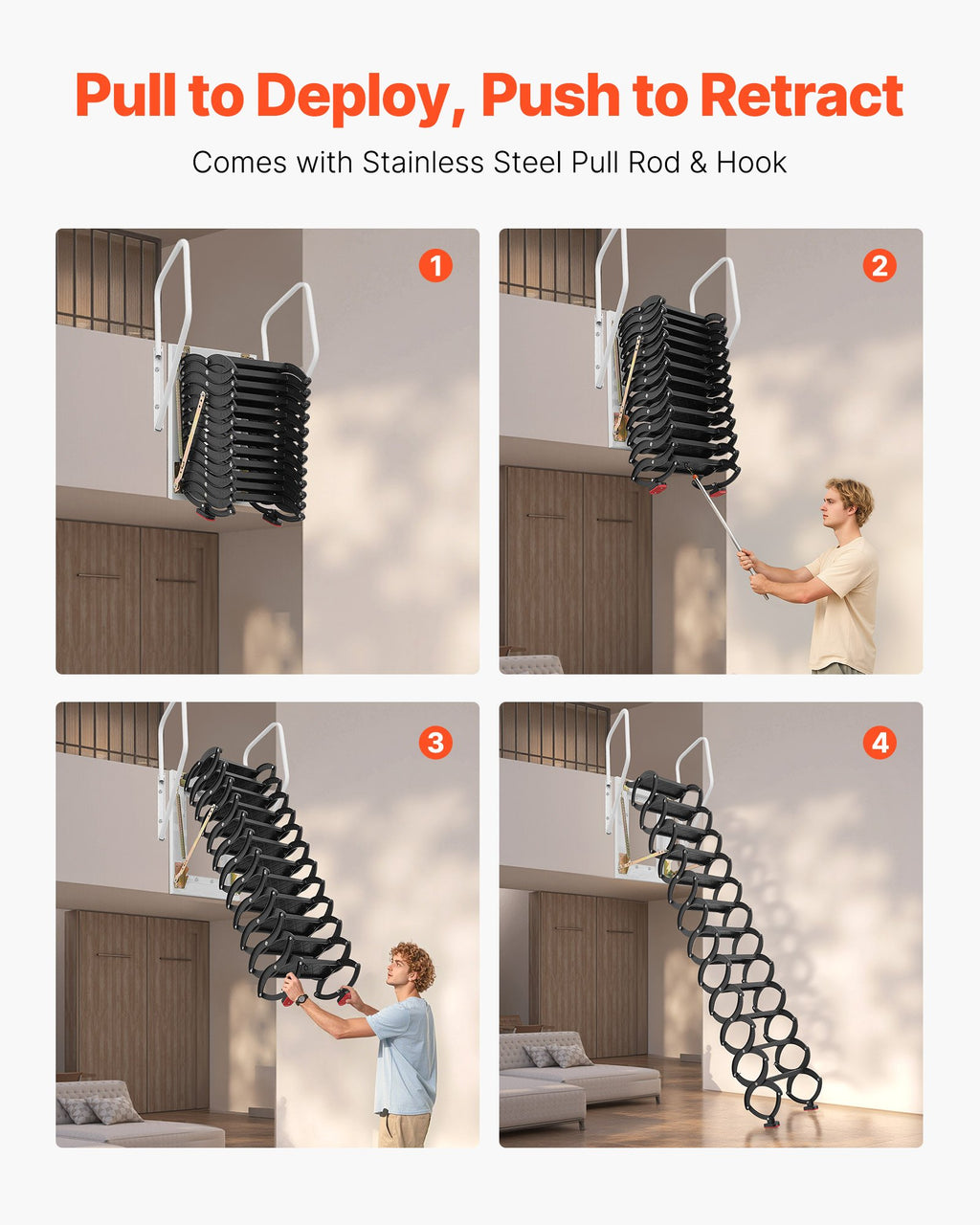 Pull to Deploy, Push to Retract

Comes with Stainless Steel Pull Rod & Hook

1

2

3

4