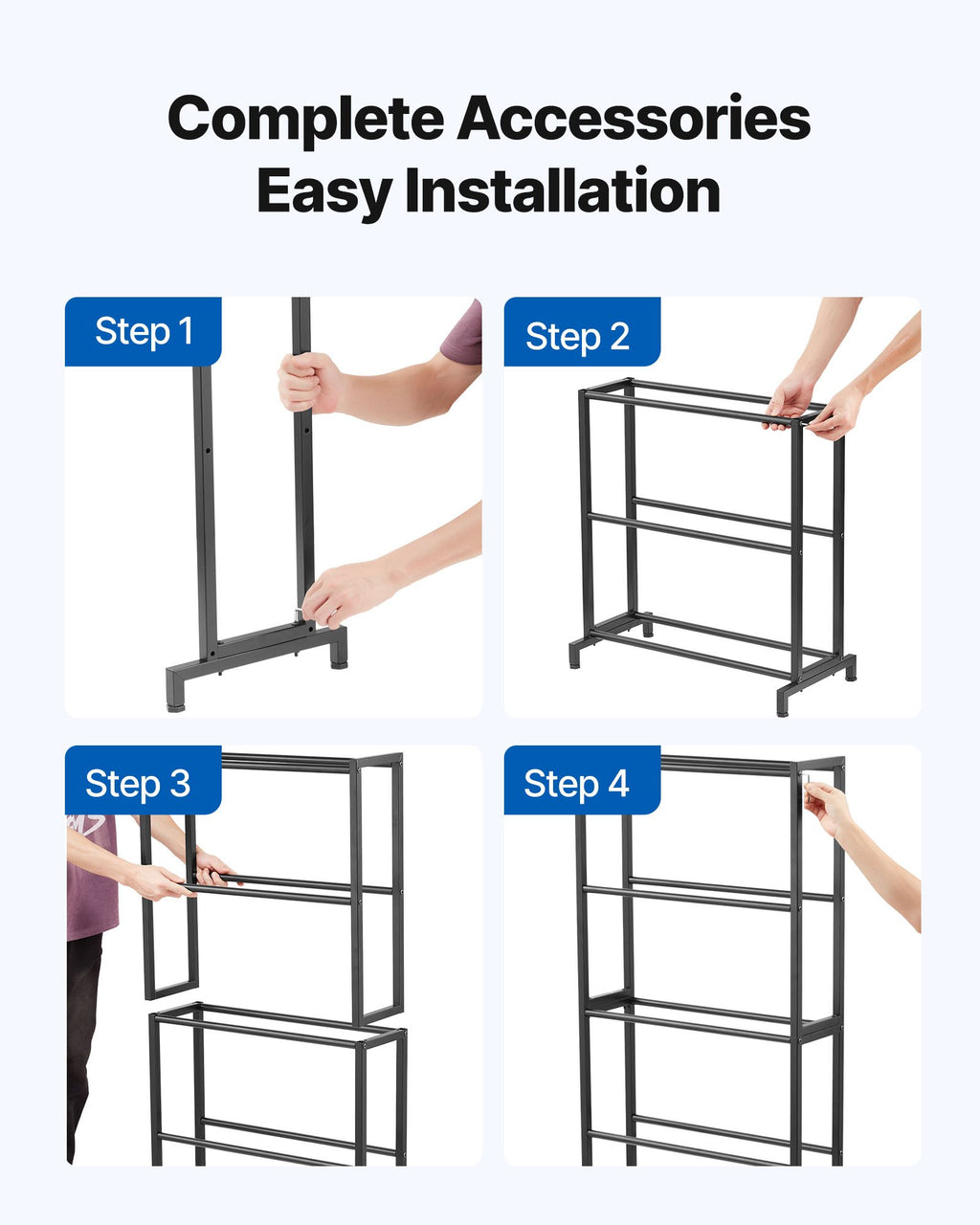 Complete Accessories
Easy Installation

Step 1

Step 2

Step 3

Step 4