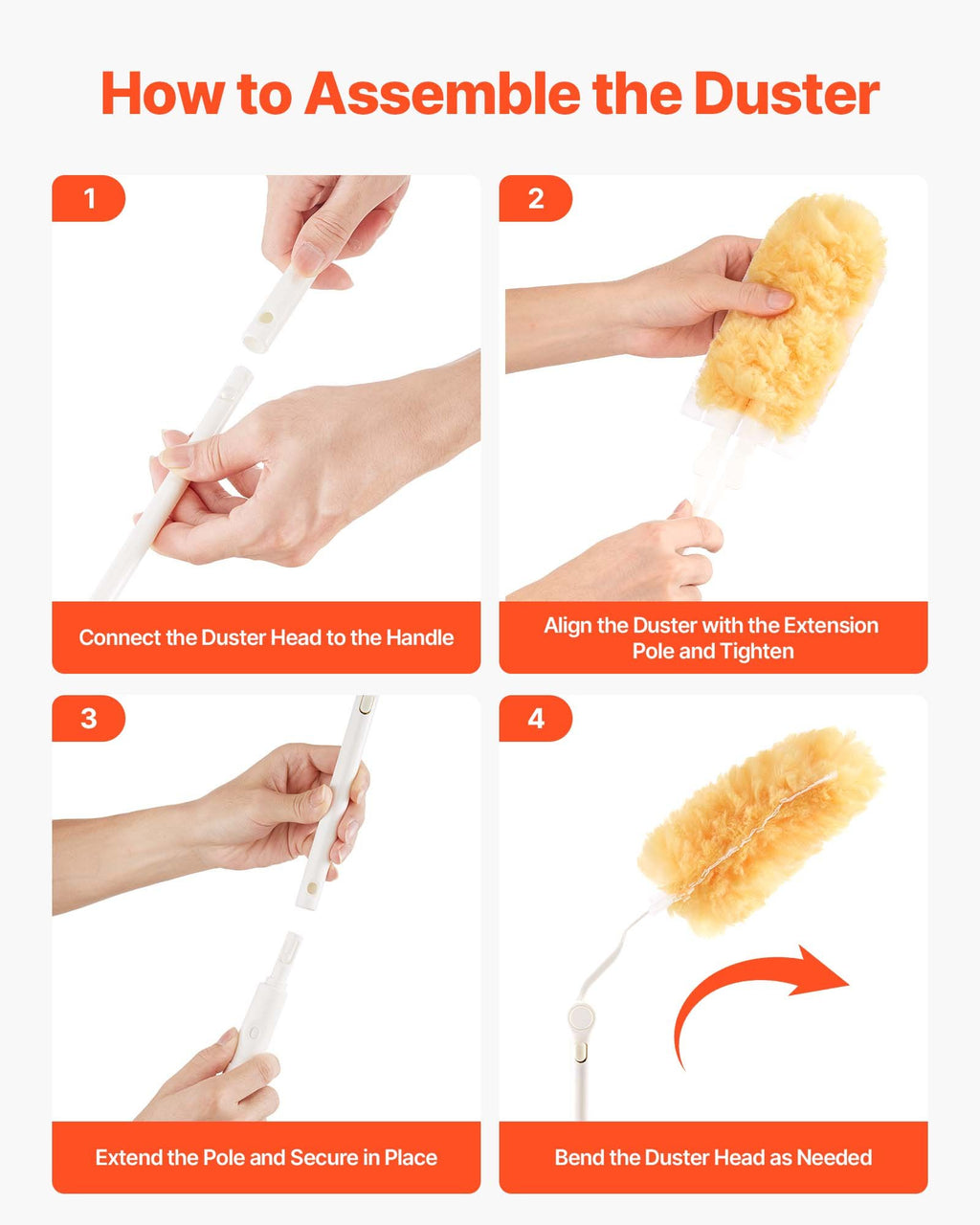 How to Assemble the Duster

1

Connect the Duster Head to the Handle

2

Align the Duster with the Extension Pole and Tighten

3

Extend the Pole and Secure in Place

4

Bend the Duster Head as Needed