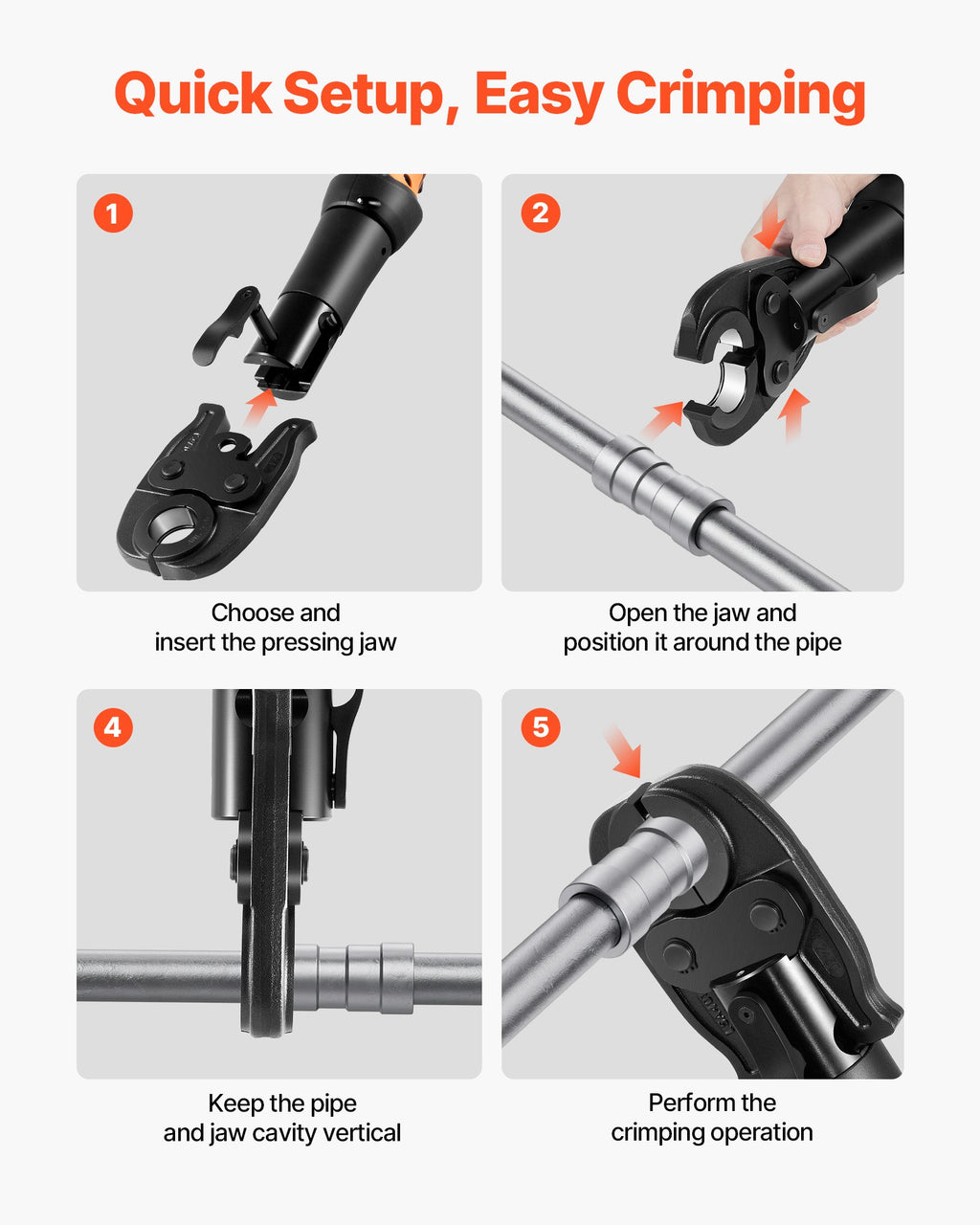 Quick Setup, Easy Crimping

1

Choose and insert the pressing jaw

2

Open the jaw and position it around the pipe

4

Keep the pipe and jaw cavity vertical

5

Perform the crimping operation