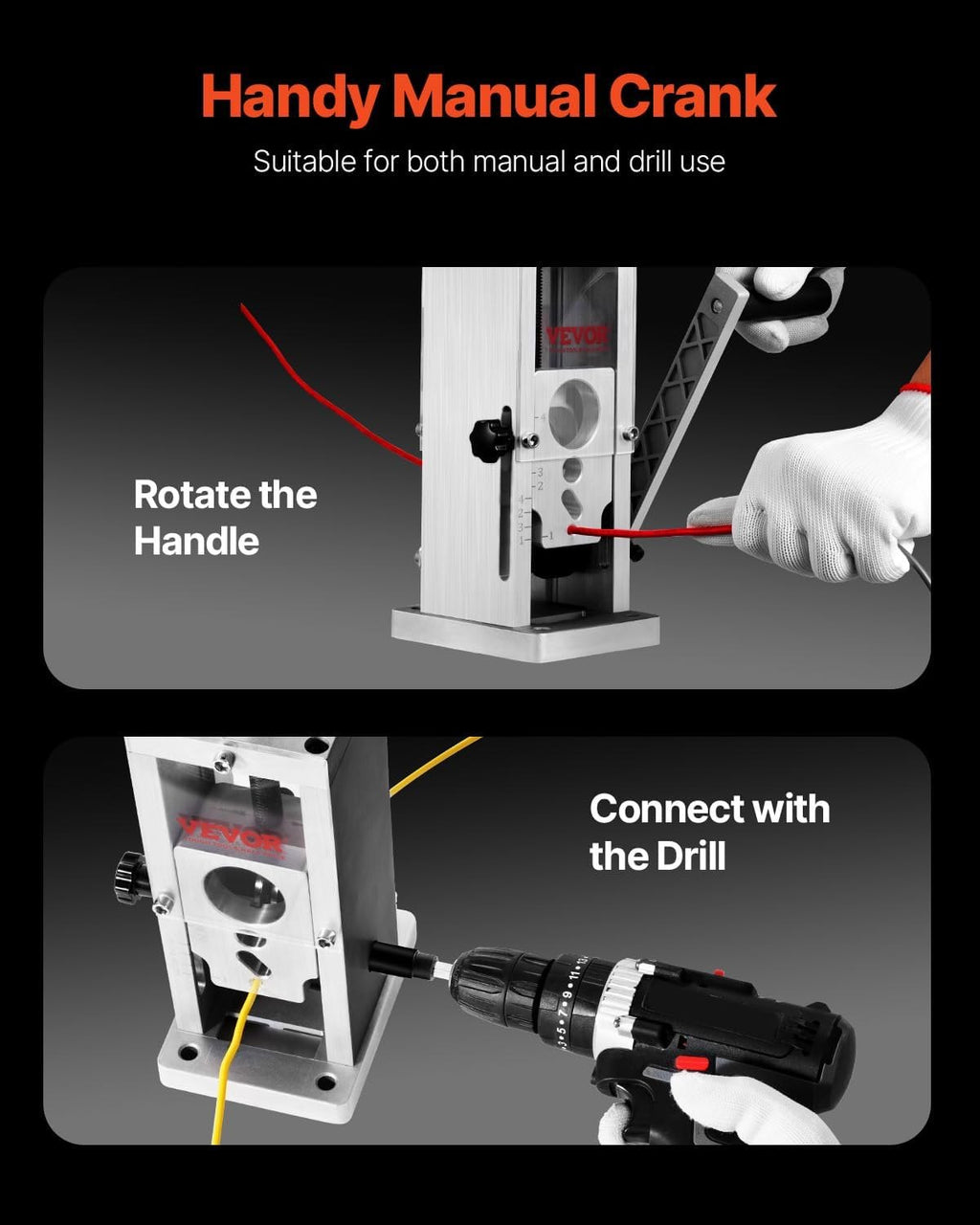 Handy Manual Crank

Suitable for both manual and drill use

VEVOR

4
3
2
4
2
3
1
1

Rotate the Handle

VEVOR

Connect with the Drill

5 7 9 11 13