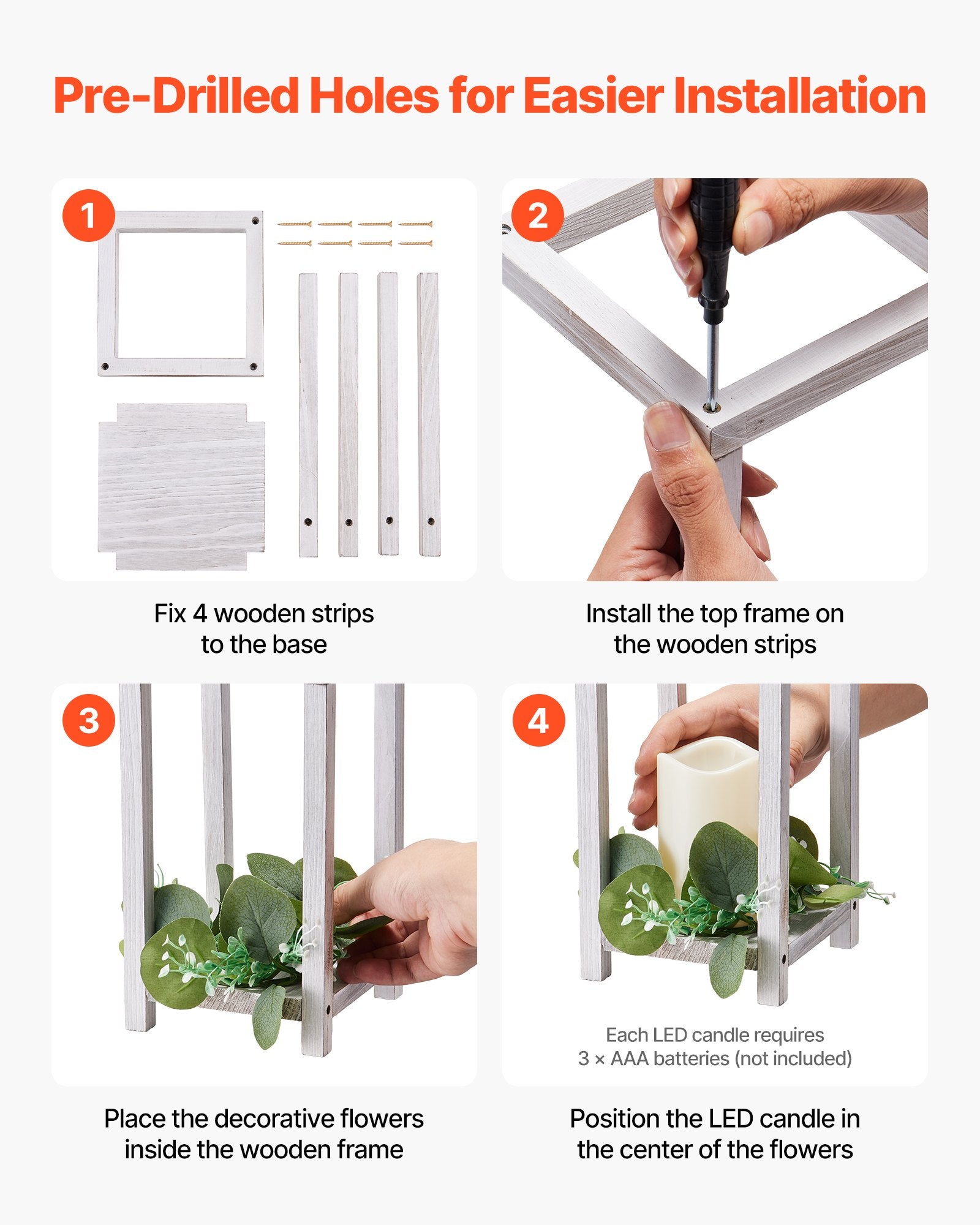 Pre-Drilled Holes for Easier Installation

1

Fix 4 wooden strips to the base

2

Install the top frame on the wooden strips

3

Place the decorative flowers inside the wooden frame

4

Each LED candle requires 3 × AAA batteries (not included)

Position the LED candle in the center of the flowers