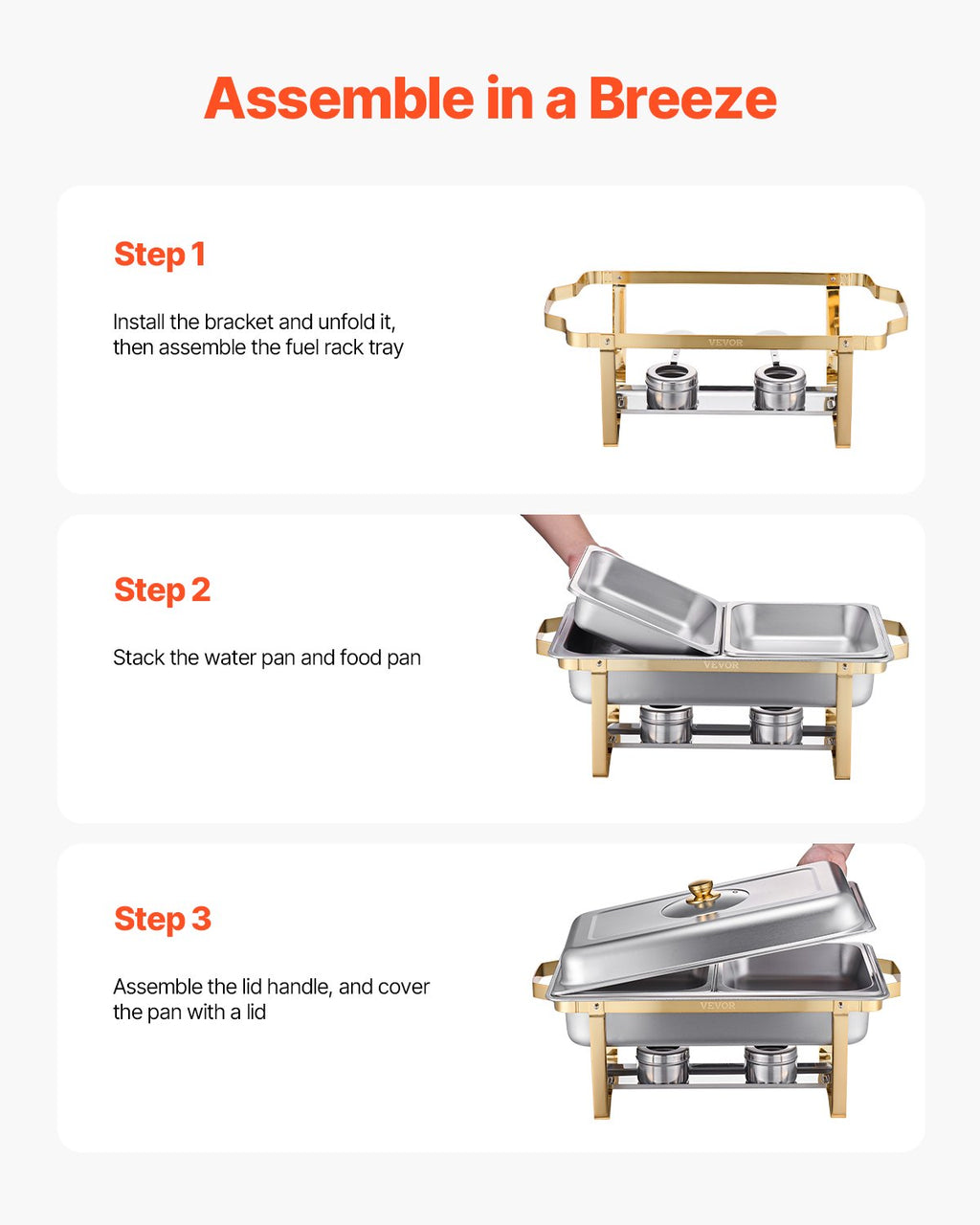 Assemble in a Breeze

Step 1

Install the bracket and unfold it, then assemble the fuel rack tray

VEVOR

Step 2

Stack the water pan and food pan

VEVOR

Step 3

Assemble the lid handle, and cover the pan with a lid

VEVOR