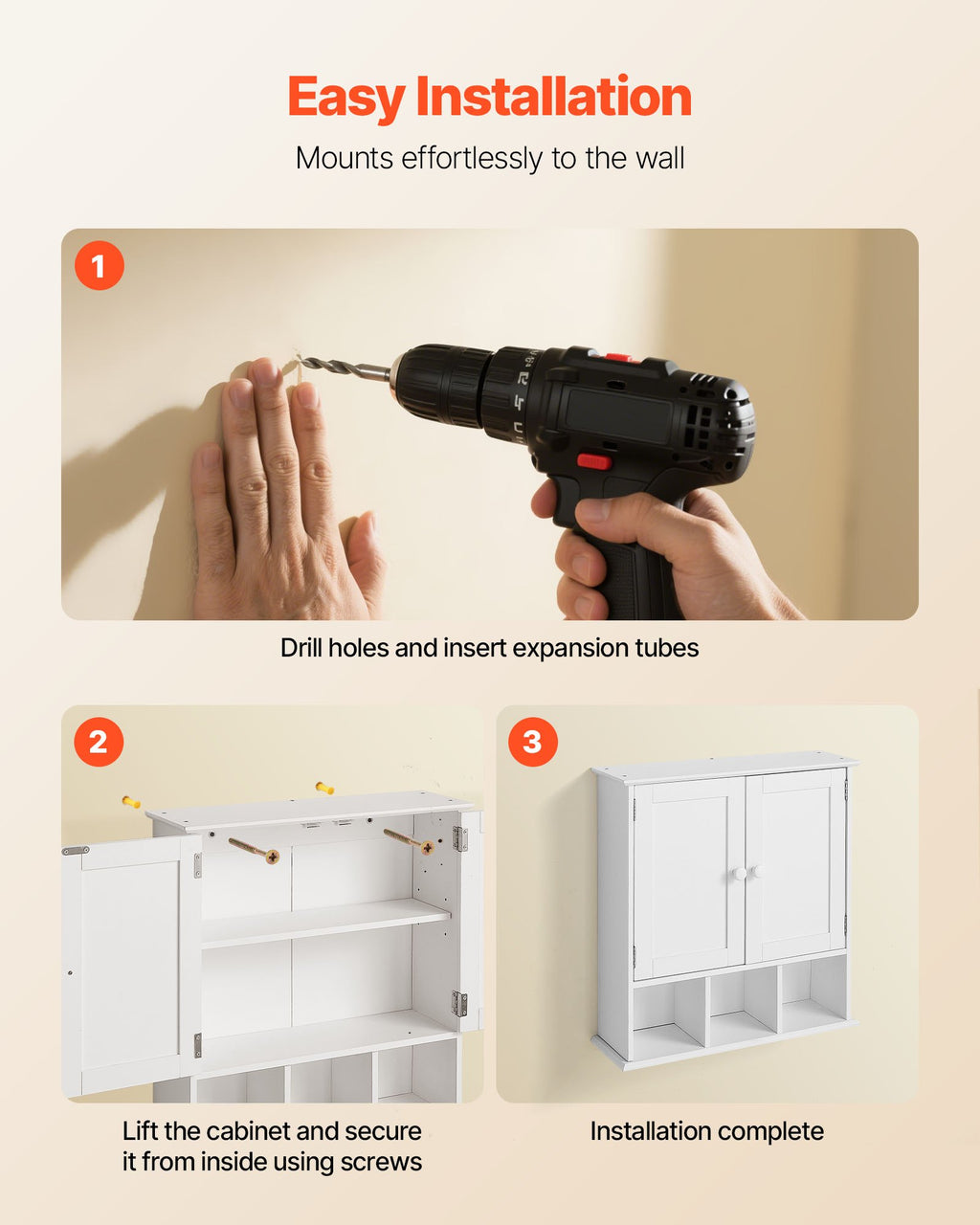 Easy Installation

Mounts effortlessly to the wall

1

Drill holes and insert expansion tubes

2

Lift the cabinet and secure it from inside using screws

3

Installation complete