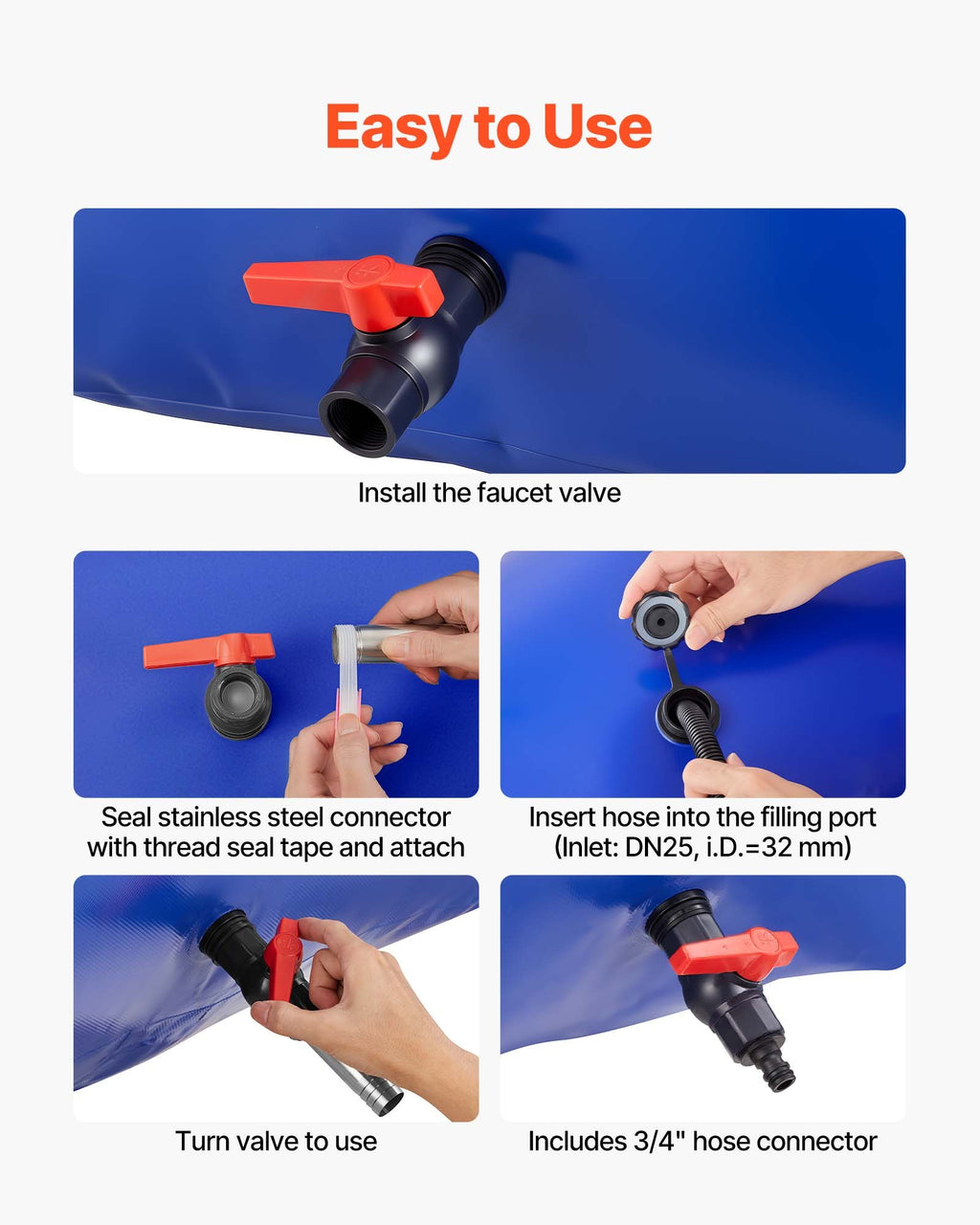 Easy to Use

Install the faucet valve

Seal stainless steel connector with thread seal tape and attach

Insert hose into the filling port (Inlet: DN25, i.D.=32 mm)

Turn valve to use

Includes 3/4" hose connector