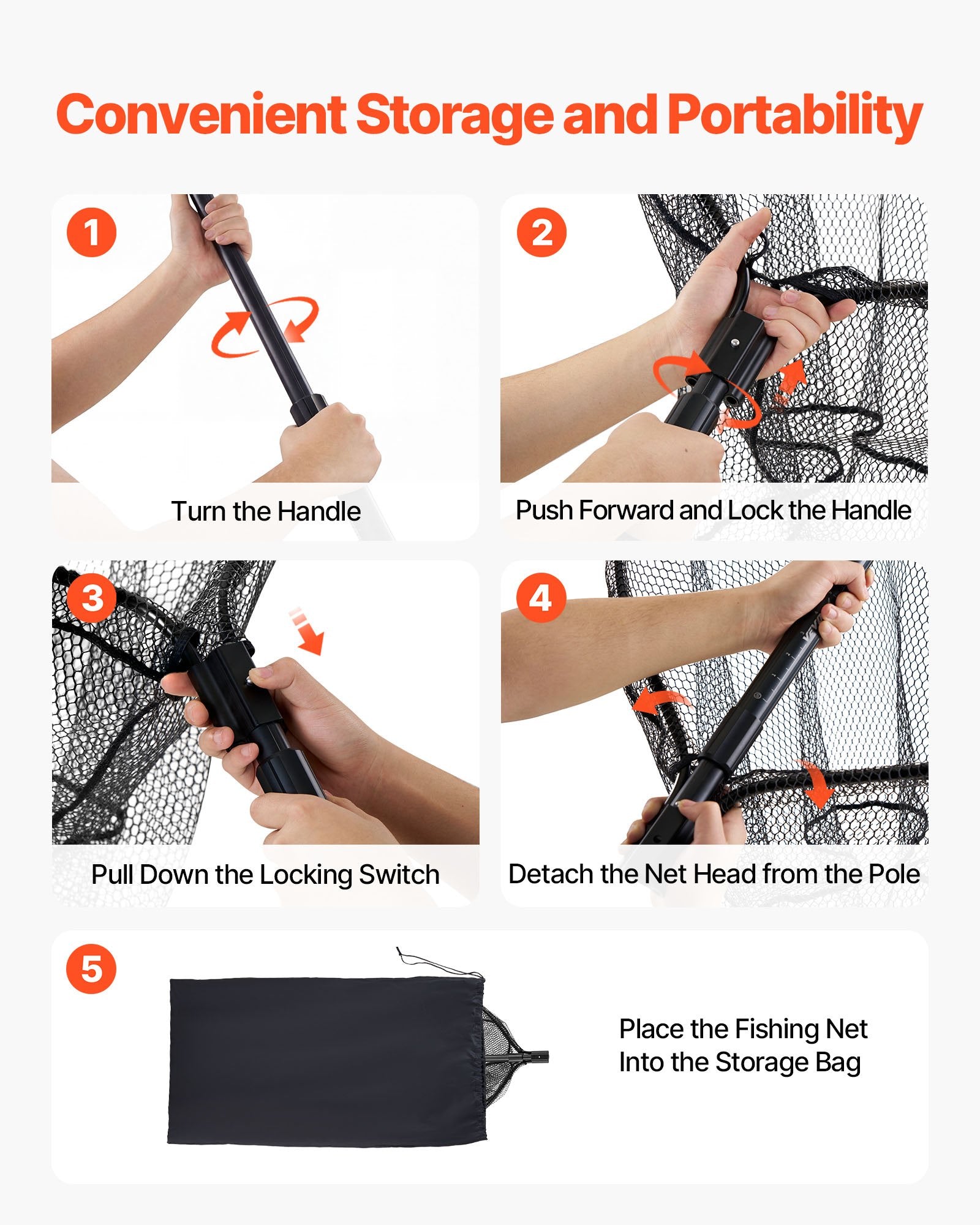 Convenient Storage and Portability

1

Turn the Handle

2

Push Forward and Lock the Handle

3

Pull Down the Locking Switch

4

Detach the Net Head from the Pole

5

Place the Fishing Net Into the Storage Bag