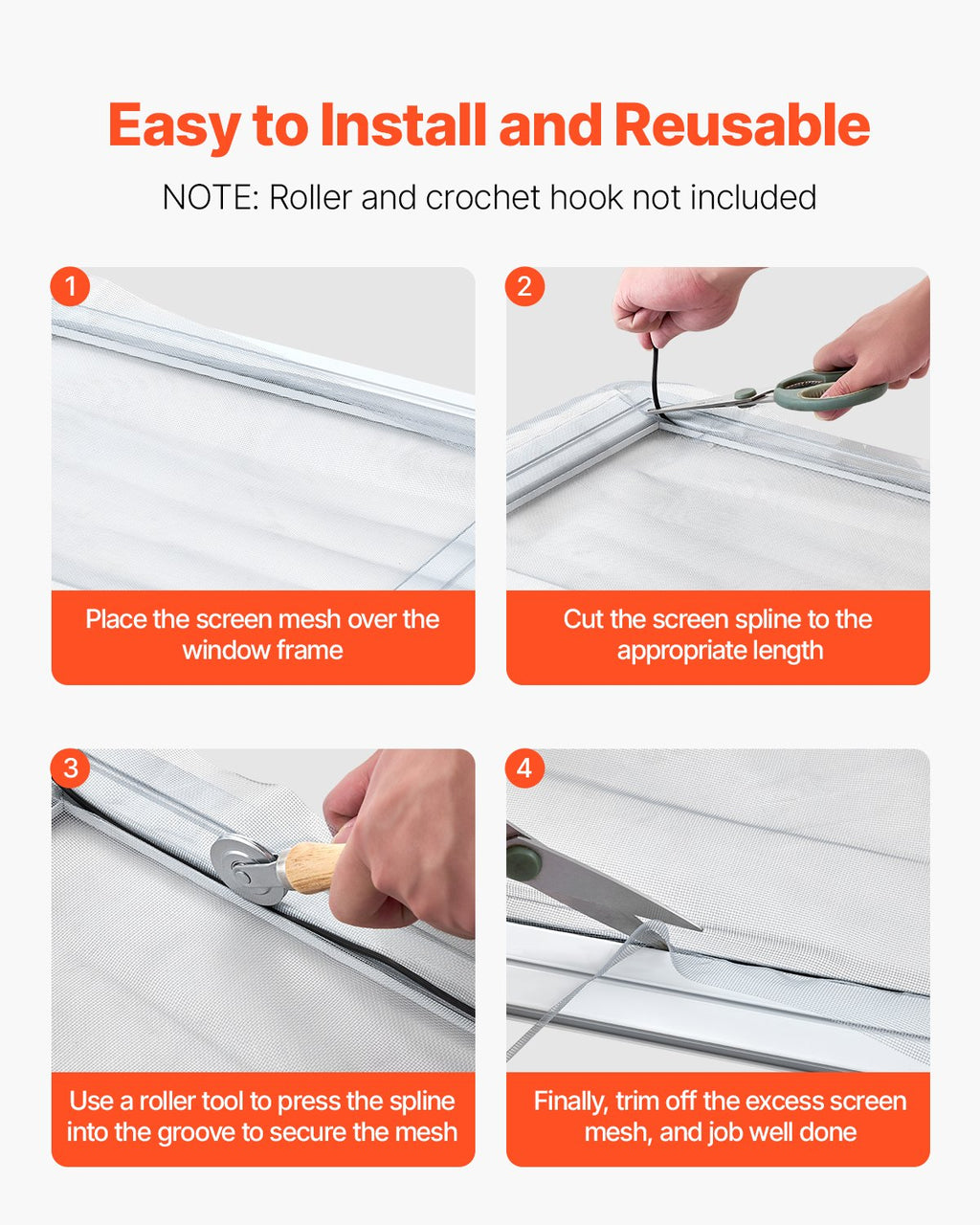 Easy to Install and Reusable

NOTE: Roller and crochet hook not included

1

Place the screen mesh over the window frame

2

Cut the screen spline to the appropriate length

3

Use a roller tool to press the spline into the groove to secure the mesh

4

Finally, trim off the excess screen mesh, and job well done