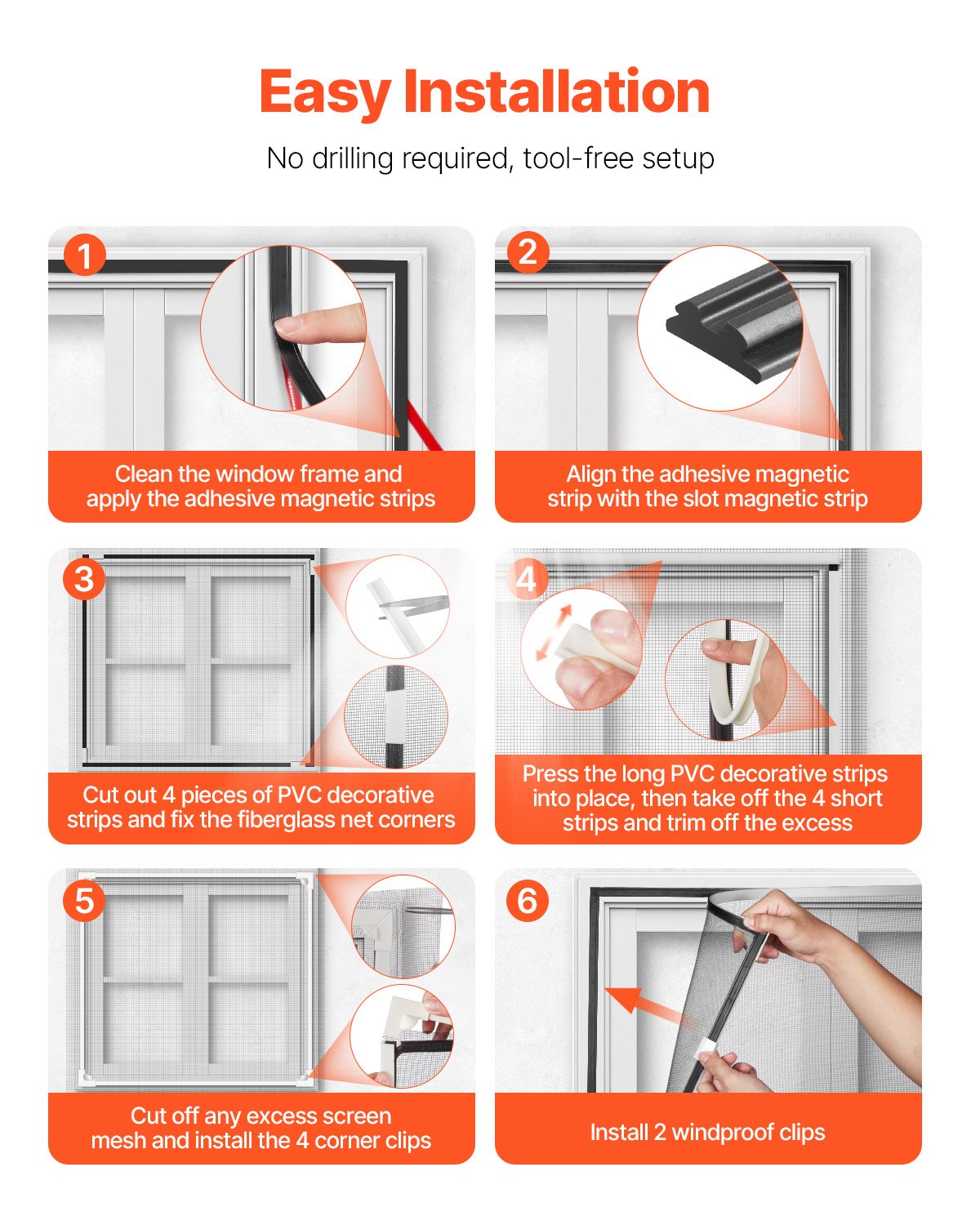 Easy Installation

No drilling required, tool-free setup

1

Clean the window frame and apply the adhesive magnetic strips

2

Align the adhesive magnetic strip with the slot magnetic strip

3

Cut out 4 pieces of PVC decorative strips and fix the fiberglass net corners

4

Press the long PVC decorative strips into place, then take off the 4 short strips and trim off the excess

5

Cut off any excess screen mesh and install the 4 corner clips

6

Install 2 windproof clips