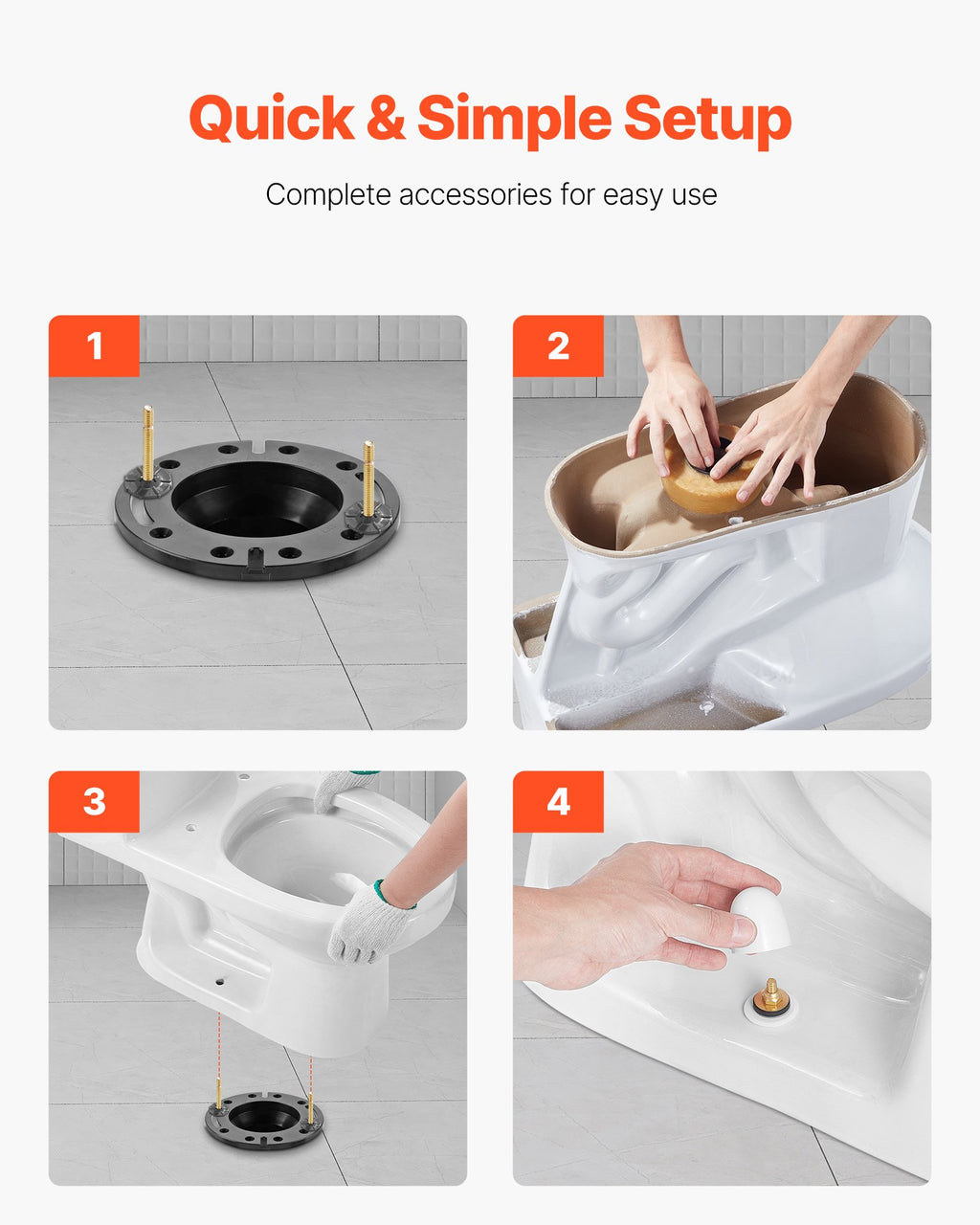 Quick & Simple Setup

Complete accessories for easy use

1

2

3

4