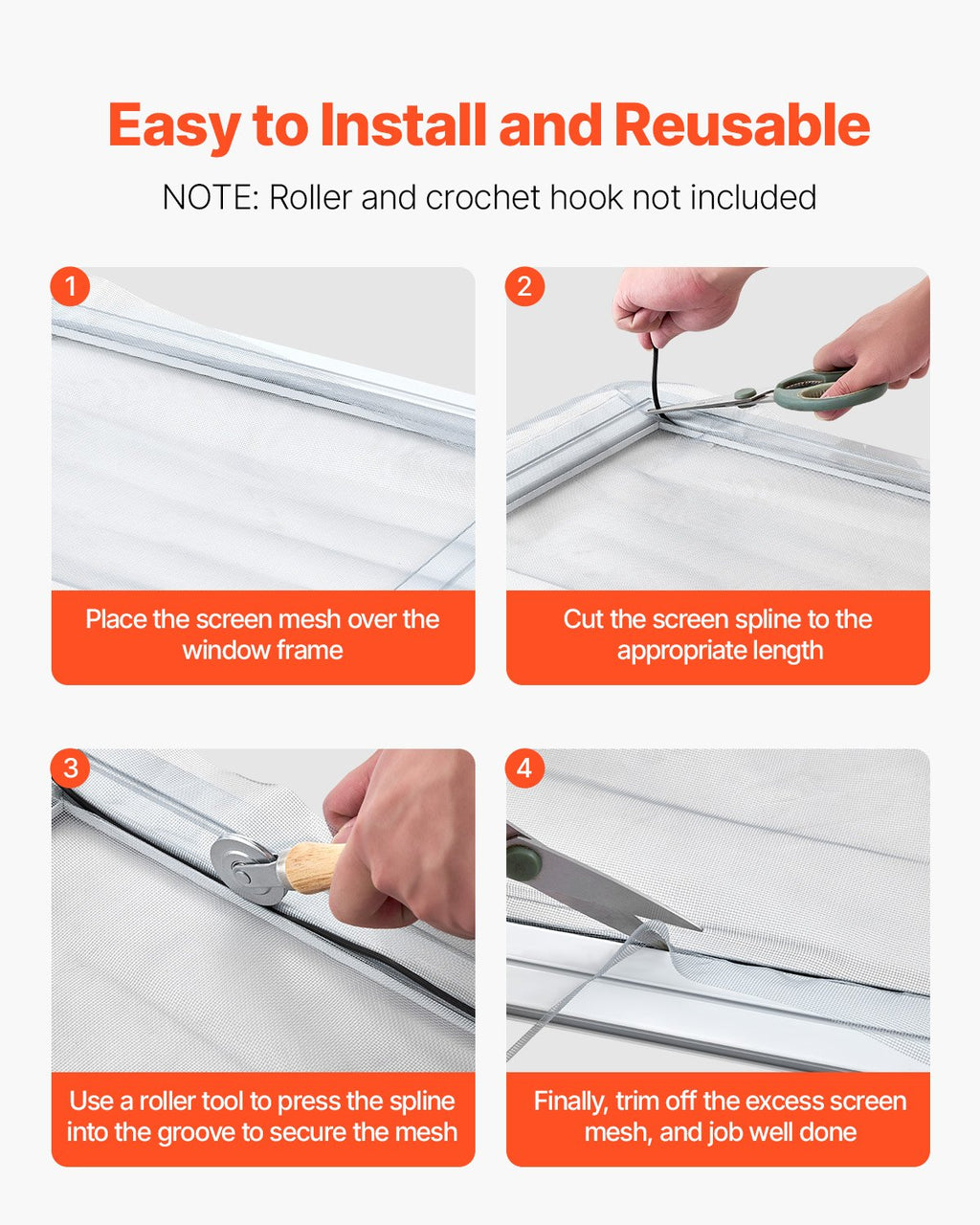 Easy to Install and Reusable

NOTE: Roller and crochet hook not included

1

Place the screen mesh over the window frame

2

Cut the screen spline to the appropriate length

3

Use a roller tool to press the spline into the groove to secure the mesh

4

Finally, trim off the excess screen mesh, and job well done