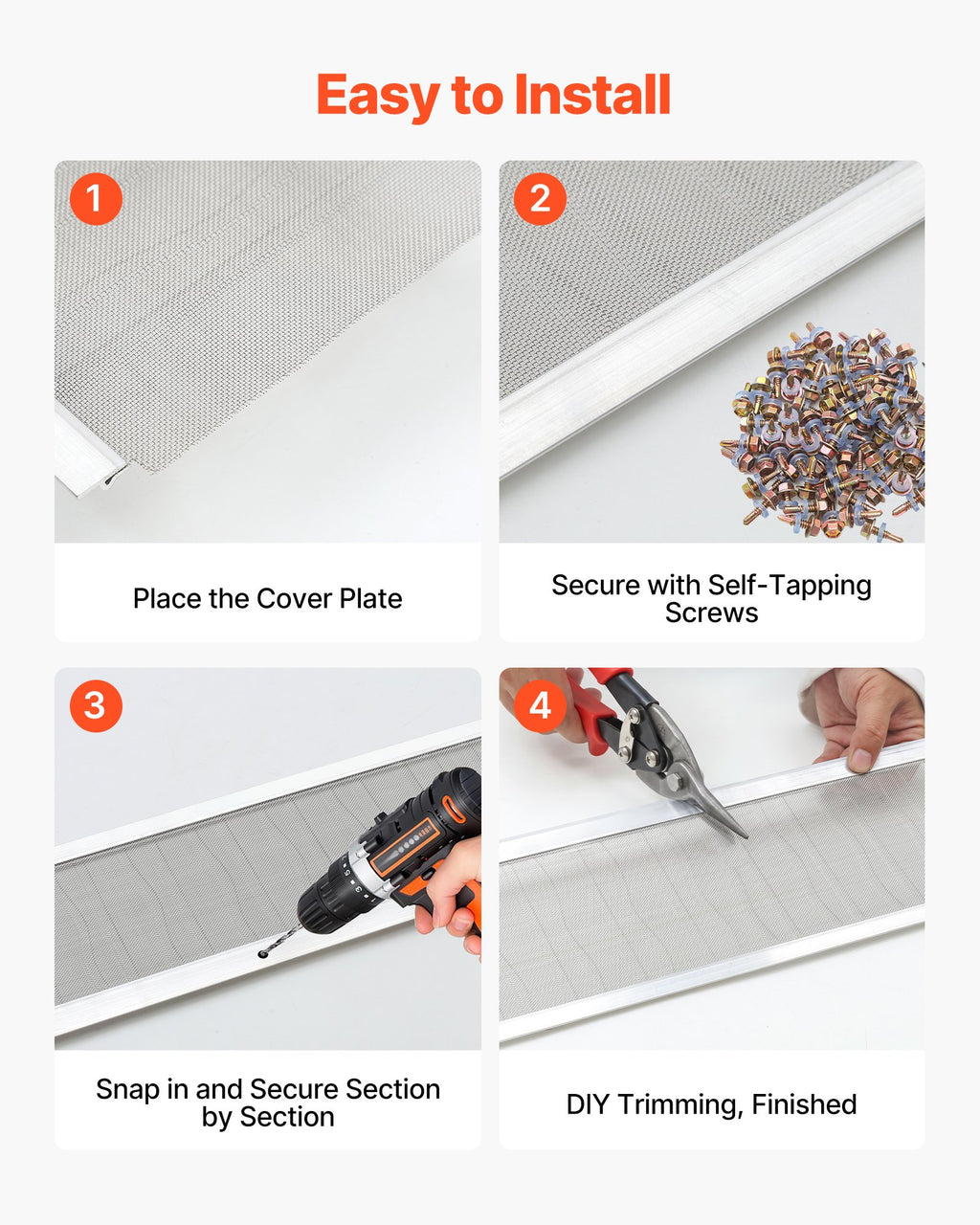 Easy to Install

1

Place the Cover Plate

2

Secure with Self-Tapping Screws

3

Snap in and Secure Section by Section

4

DIY Trimming, Finished