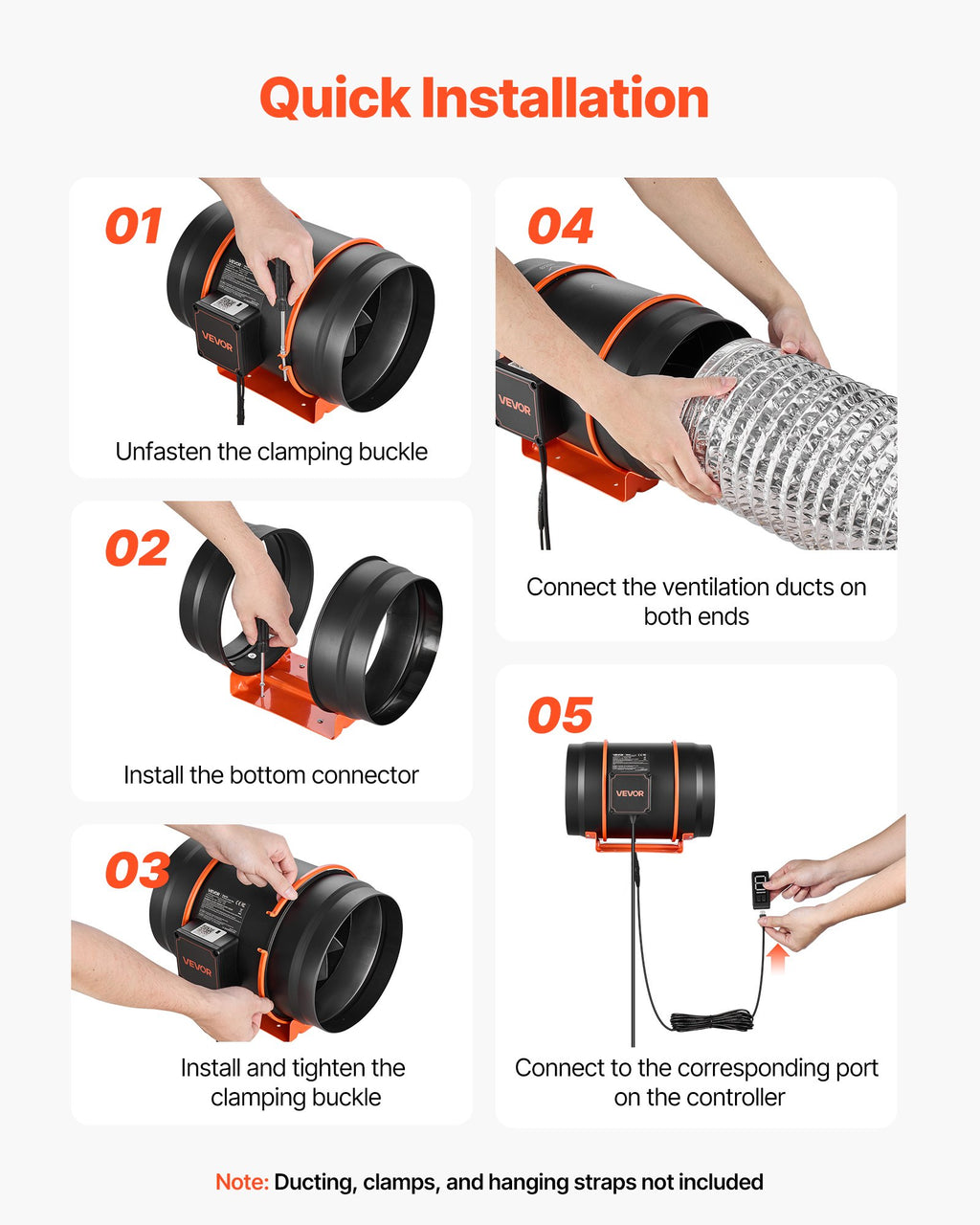 Quick Installation

01

VEVOR

Unfasten the clamping buckle

02

Install the bottom connector

03

VEVOR

VEVOR

Install and tighten the clamping buckle

04

VEVOR

Connect the ventilation ducts on both ends

05

VEVOR

VEVOR

Connect to the corresponding port on the controller

Note: Ducting, clamps, and hanging straps not included