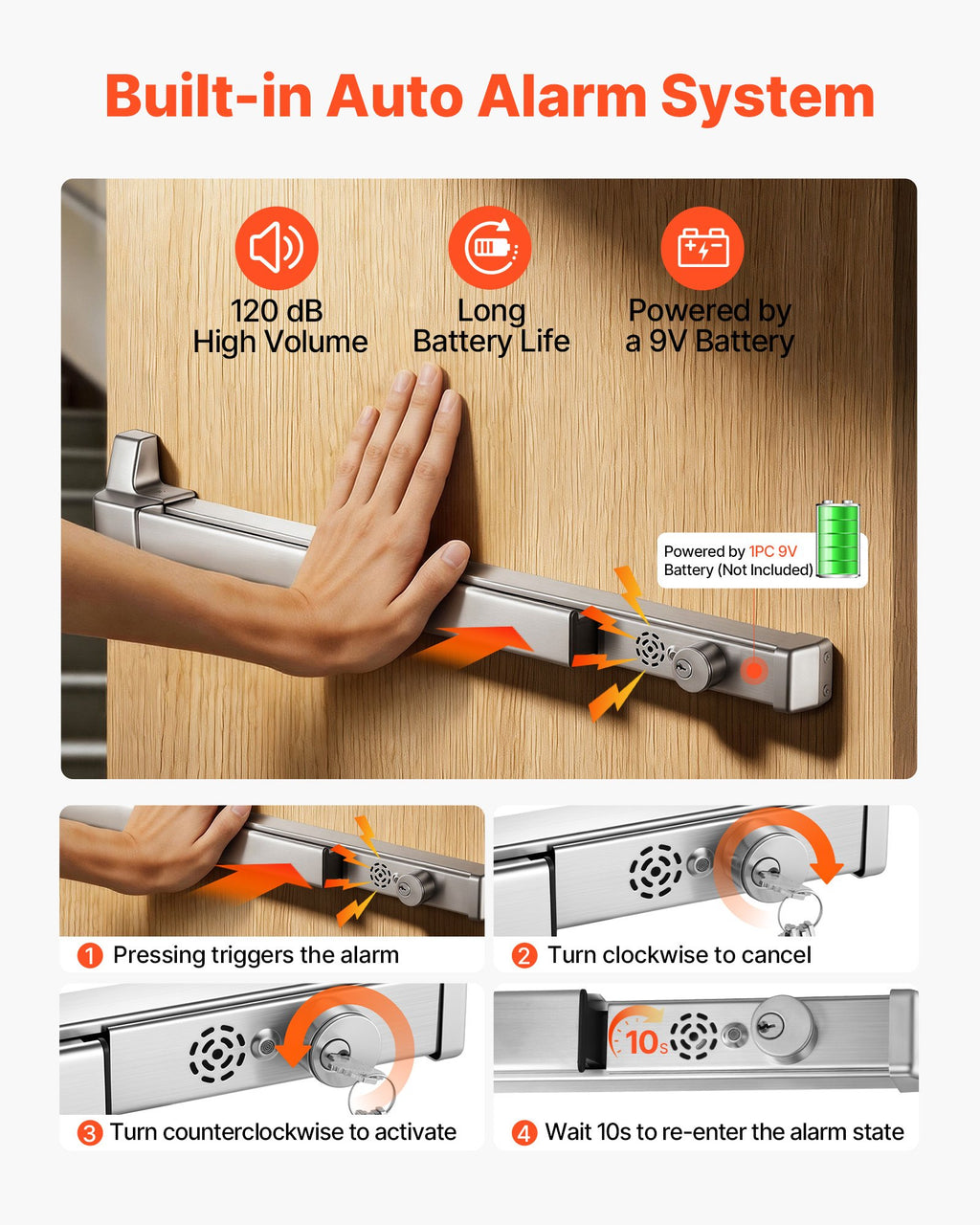 Built-in Auto Alarm System

120 dB
High Volume

Long
Battery Life

Powered by
a 9V Battery

Powered by 1PC 9V Battery (Not Included)

1 Pressing triggers the alarm

2 Turn clockwise to cancel

3 Turn counterclockwise to activate

10s

4 Wait 10s to re-enter the alarm state