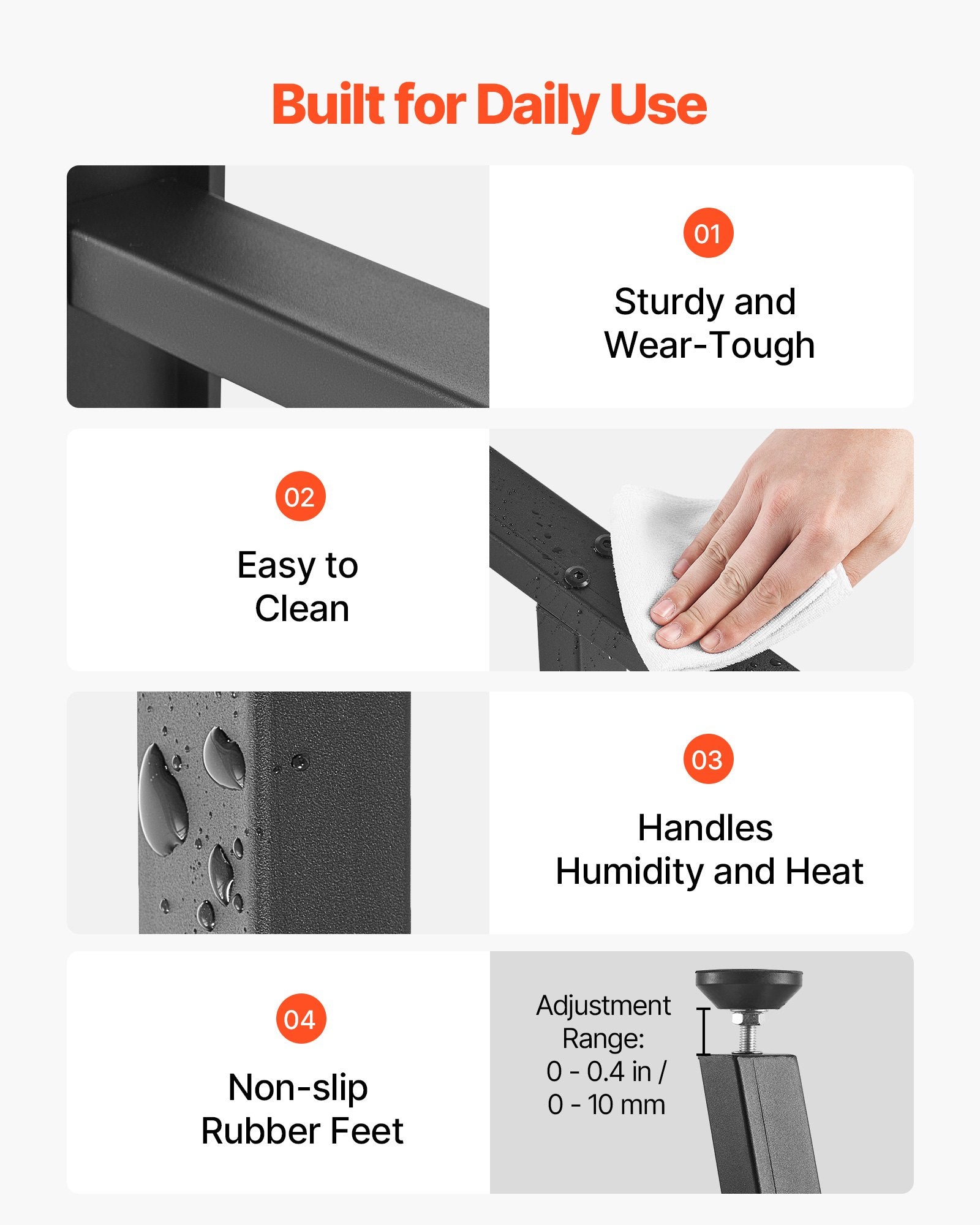 Built for Daily Use

01

Sturdy and Wear-Tough

02

Easy to Clean

03

Handles Humidity and Heat

04

Non-slip Rubber Feet

Adjustment Range: 0 - 0.4 in / 0 - 10 mm