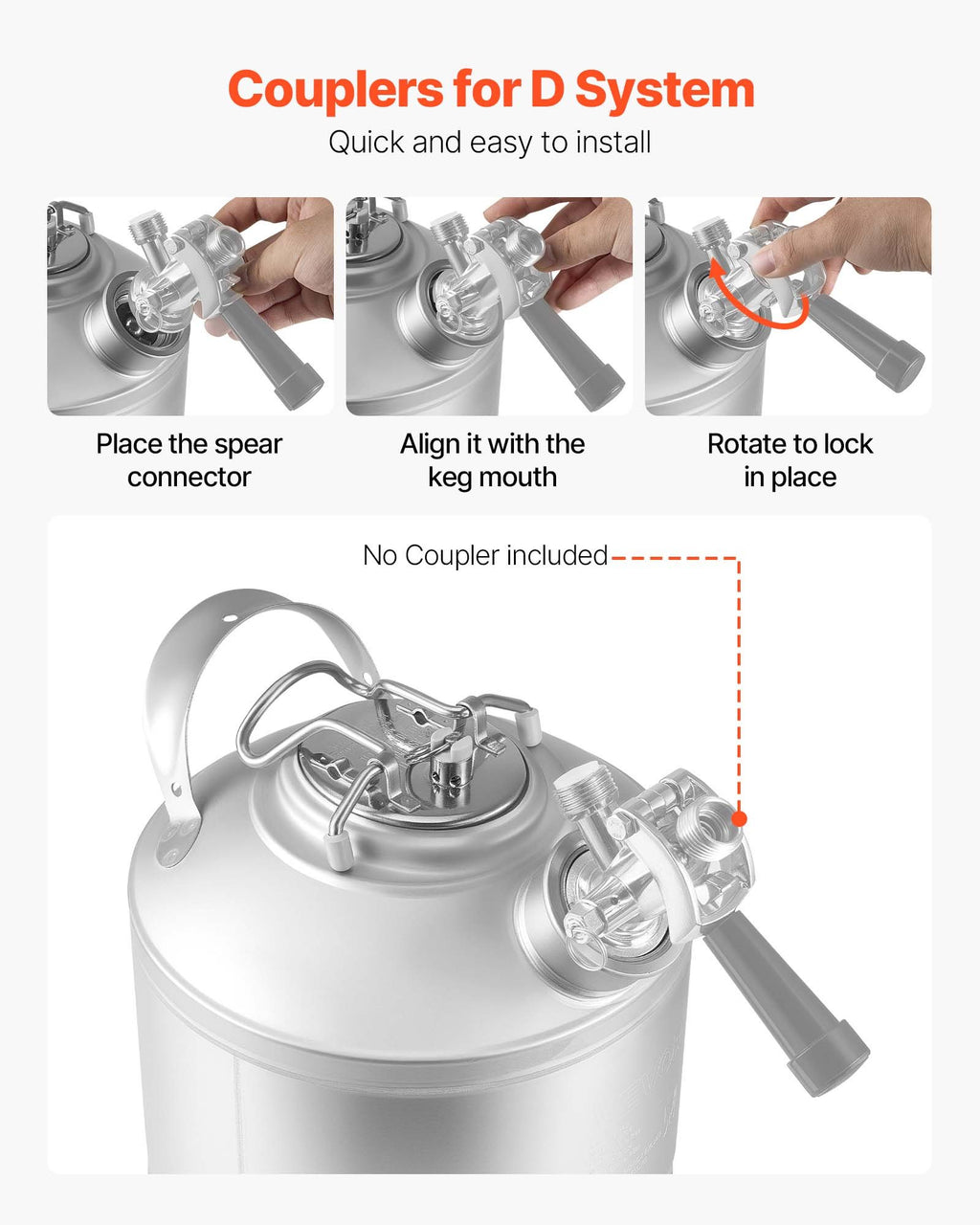 Couplers for D System

Quick and easy to install

Place the spear connector

Align it with the keg mouth

Rotate to lock in place

No Coupler included