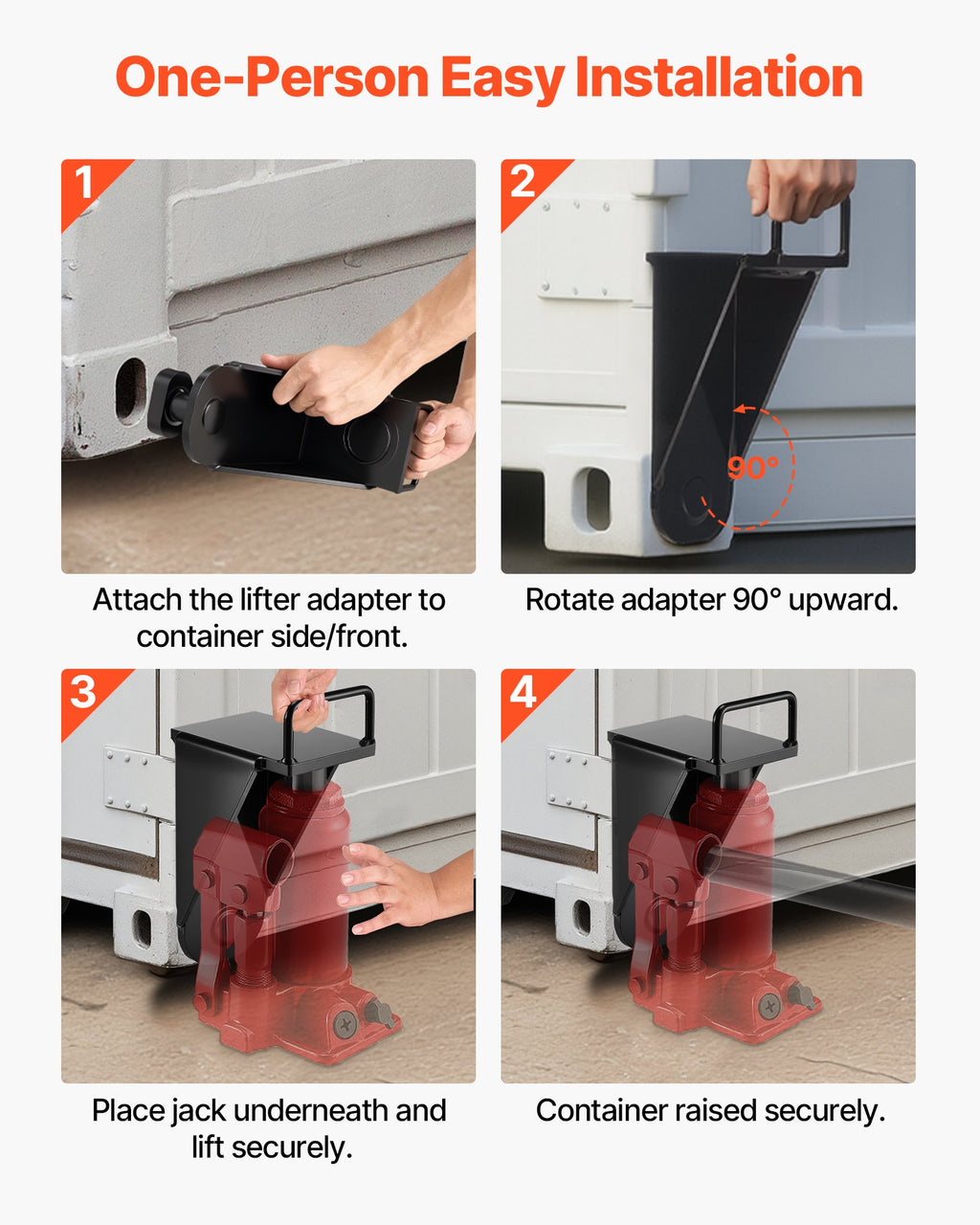 One-Person Easy Installation

1

Attach the lifter adapter to container side/front.

2

90°

Rotate adapter 90° upward.

3

Place jack underneath and lift securely.

4

Container raised securely.