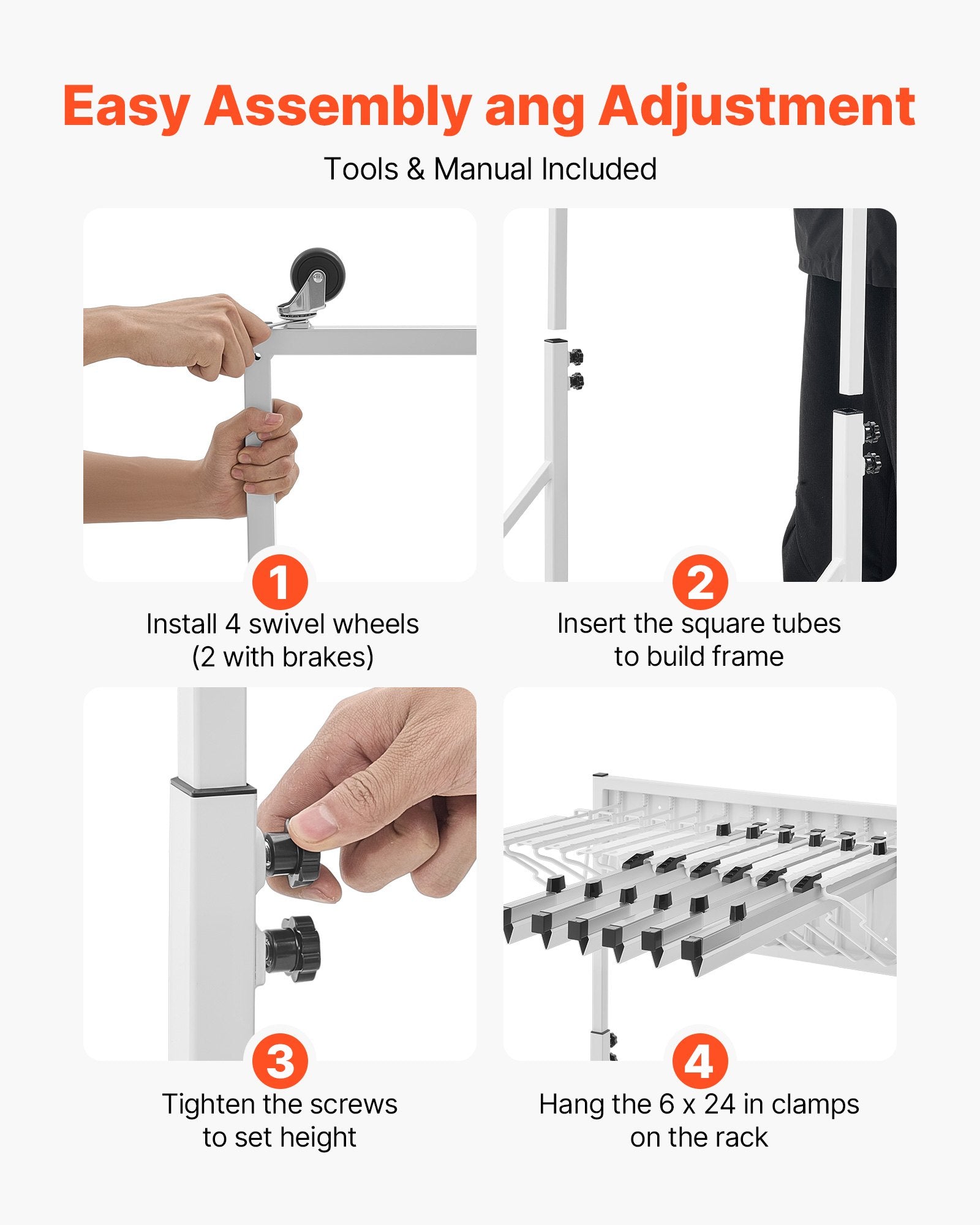 Easy Assembly ang Adjustment

Tools & Manual Included

1

Install 4 swivel wheels (2 with brakes)

2

Insert the square tubes to build frame

3

Tighten the screws to set height

4

Hang the 6 x 24 in clamps on the rack