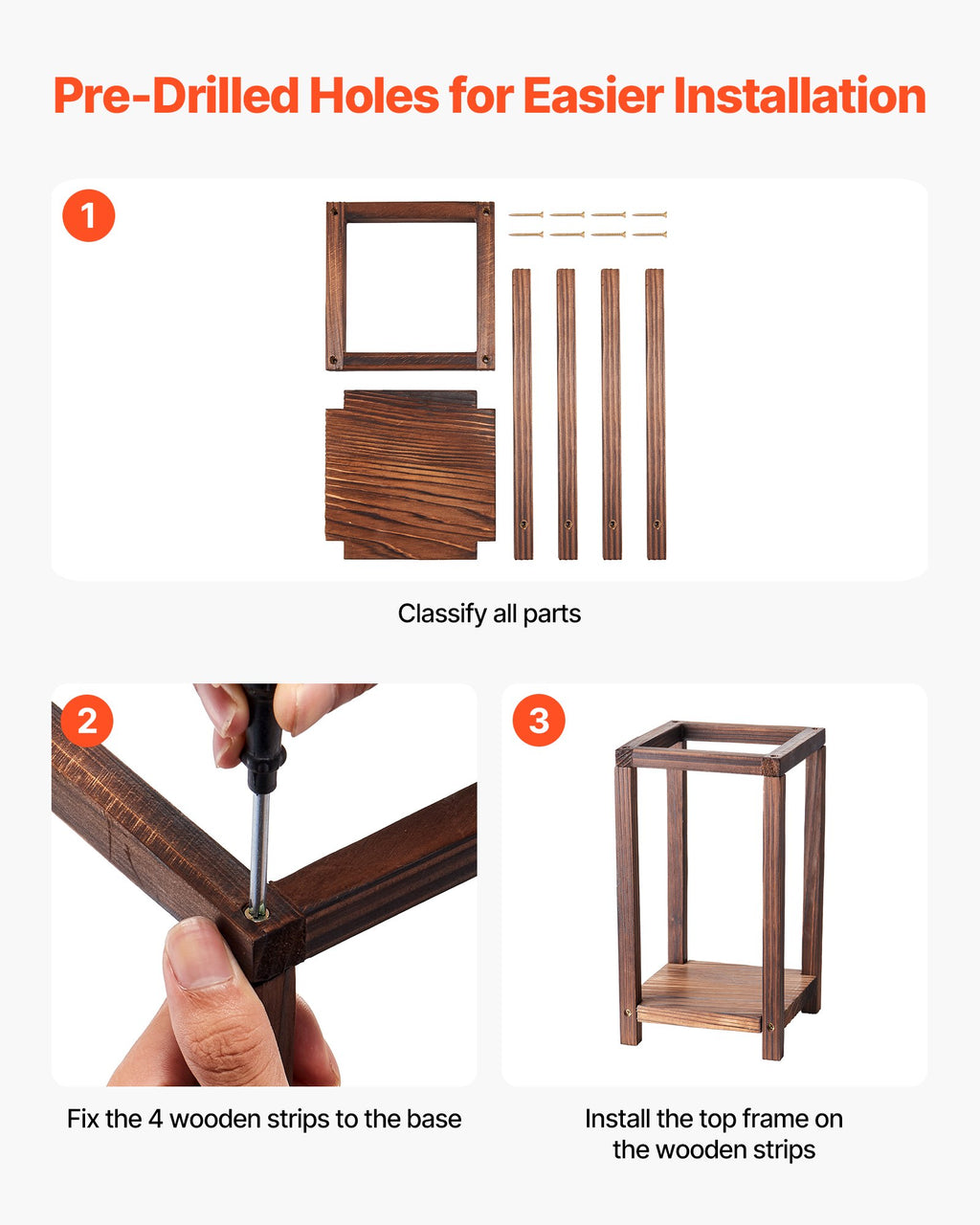 Pre-Drilled Holes for Easier Installation

1

Classify all parts

2

Fix the 4 wooden strips to the base

3

Install the top frame on the wooden strips