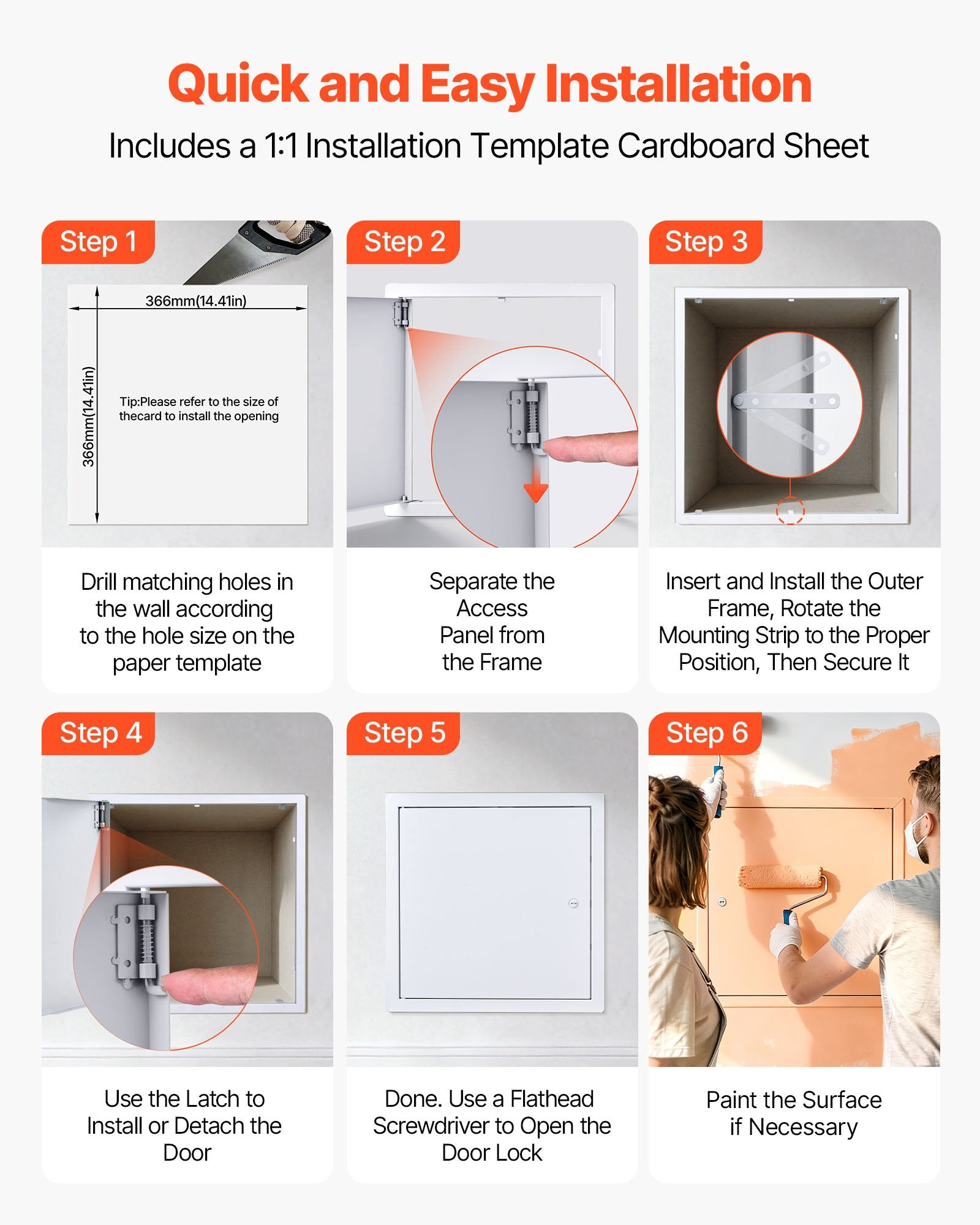 Quick and Easy Installation

Includes a 1:1 Installation Template Cardboard Sheet

Step 1

366mm(14.41in)

366mm(14.41in)

Tip:Please refer to the size of thecard to install the opening

Drill matching holes in the wall according to the hole size on the paper template

Step 2

Separate the Access Panel from the Frame

Step 3

Insert and Install the Outer Frame, Rotate the Mounting Strip to the Proper Position, Then Secure It

Step 4

Use the Latch to Install or Detach the Door

Step 5

Done. Use a Flathead Screwdriver to Open the Door Lock

Step 6

Paint the Surface if Necessary