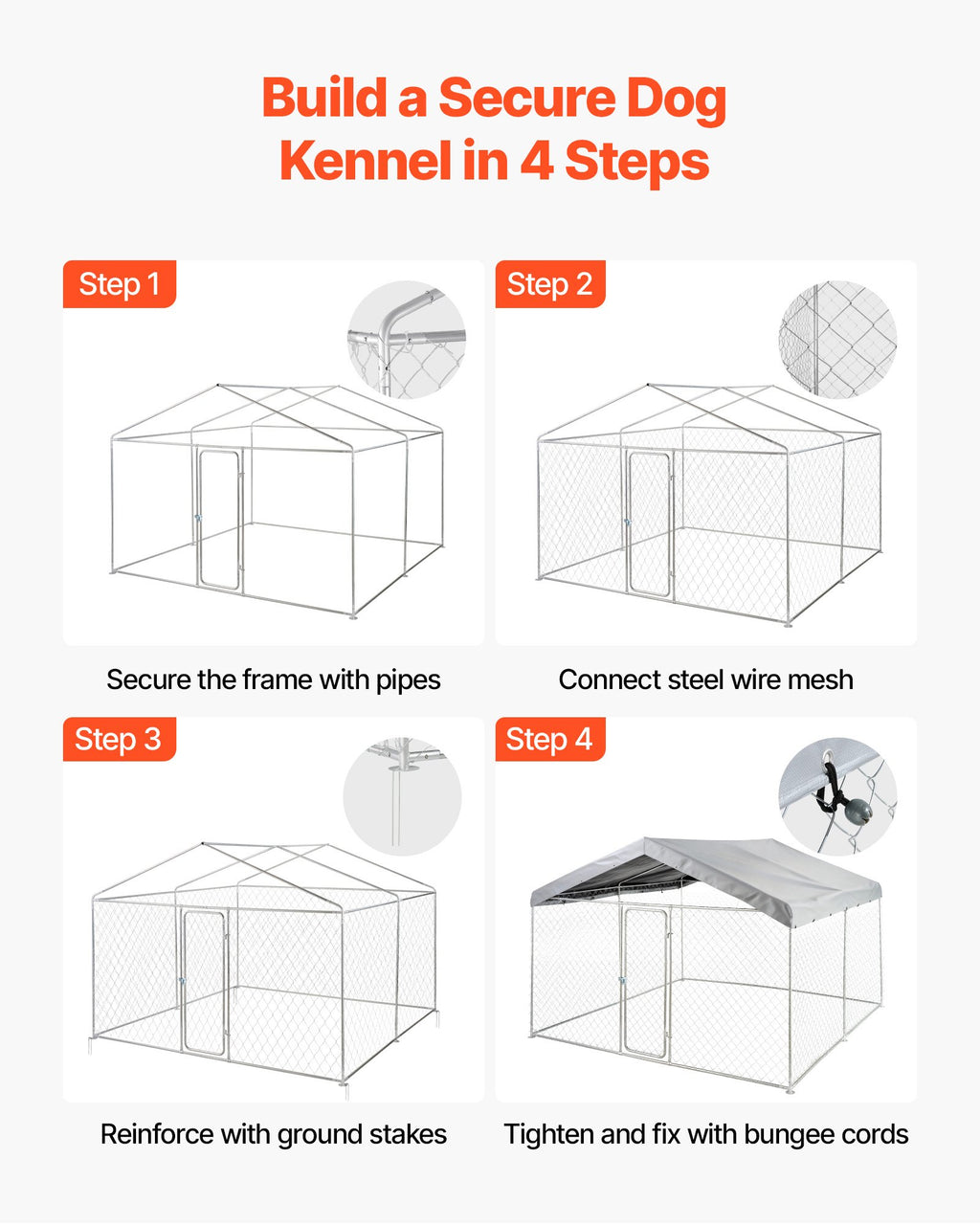 Build a Secure Dog Kennel in 4 Steps

Step 1

Secure the frame with pipes

Step 2

Connect steel wire mesh

Step 3

Reinforce with ground stakes

Step 4

Tighten and fix with bungee cords