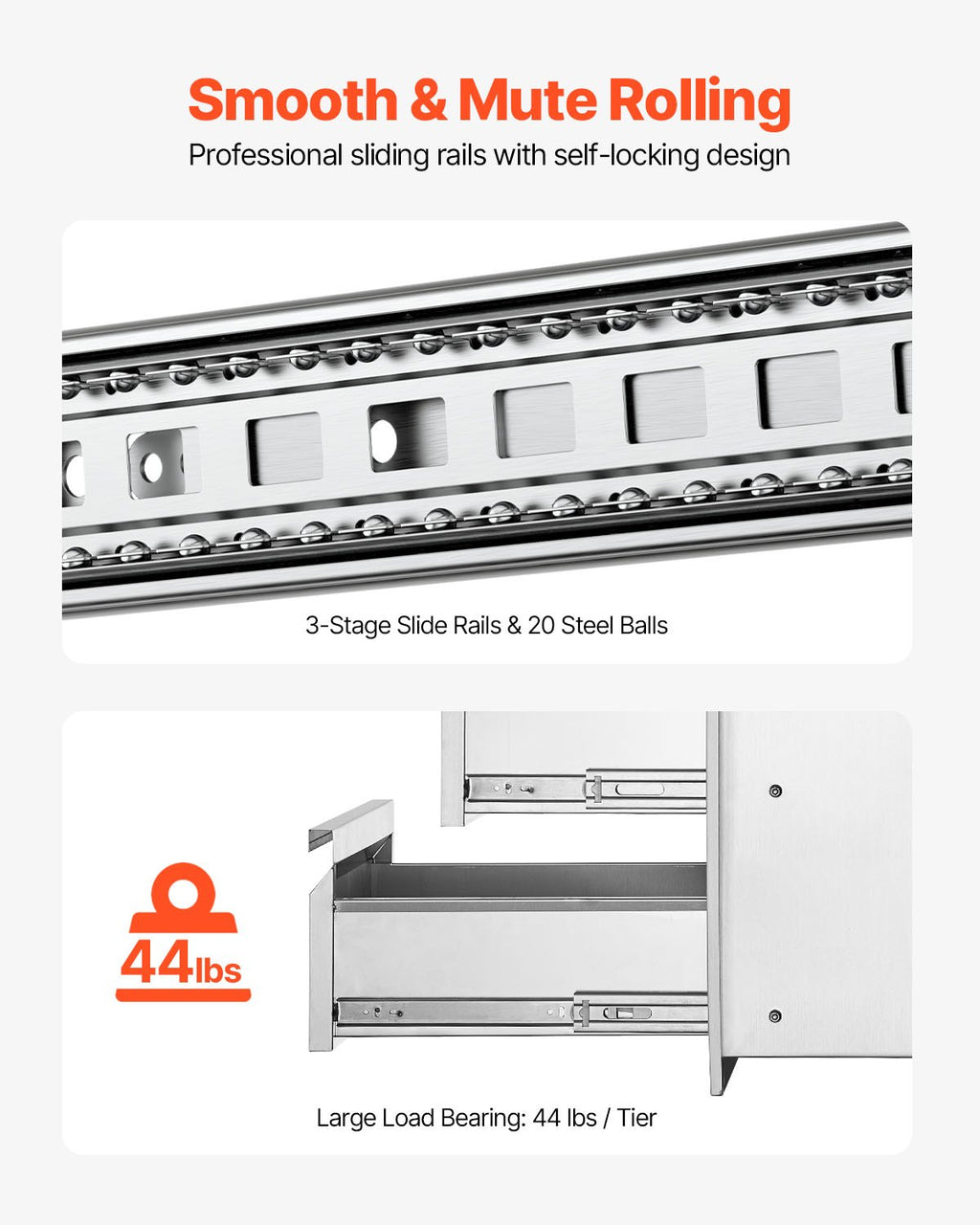 Smooth & Mute Rolling

Professional sliding rails with self-locking design

3-Stage Slide Rails & 20 Steel Balls

44lbs

Large Load Bearing: 44 lbs / Tier