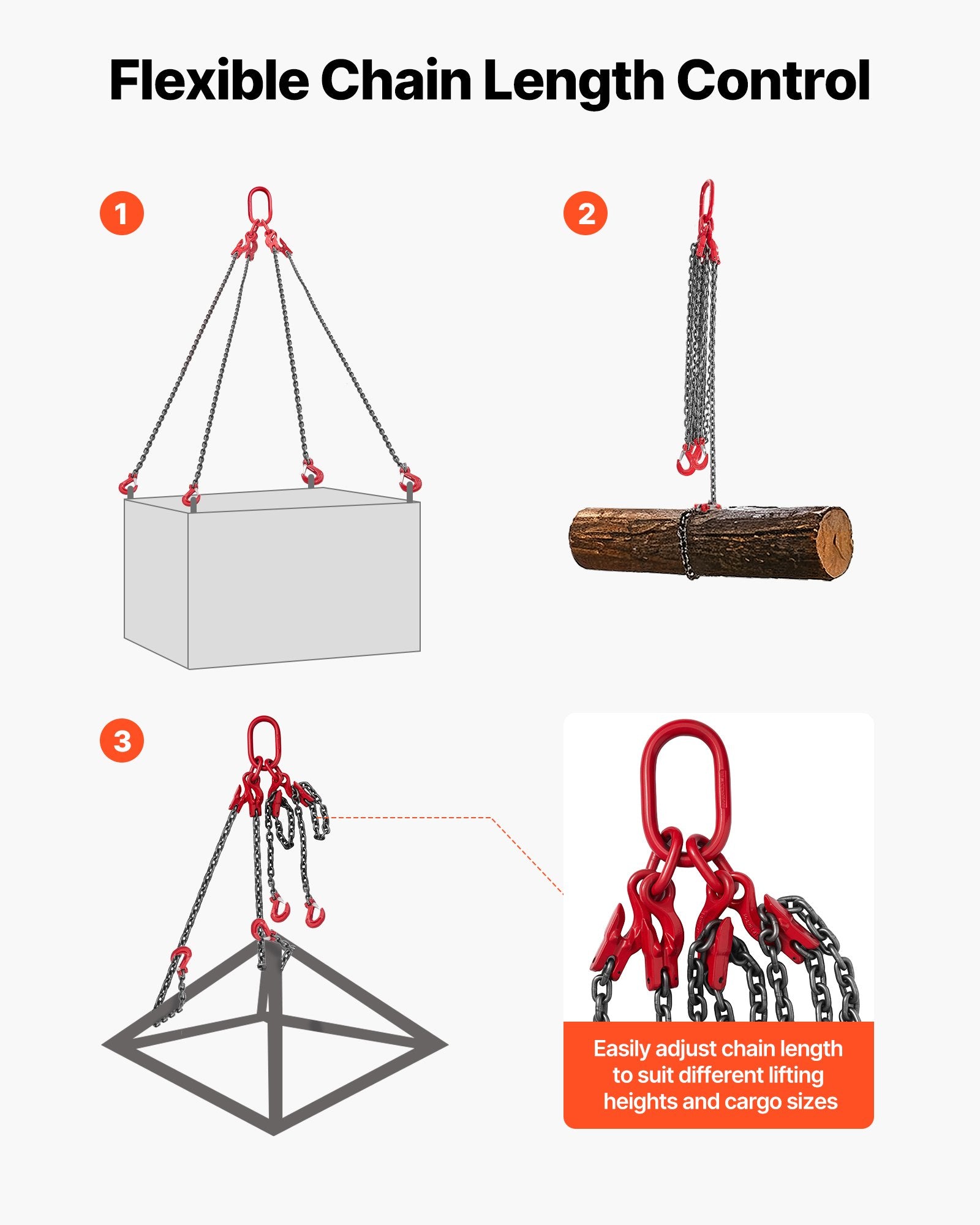 Flexible Chain Length Control

1

2

3

Easily adjust chain length to suit different lifting heights and cargo sizes