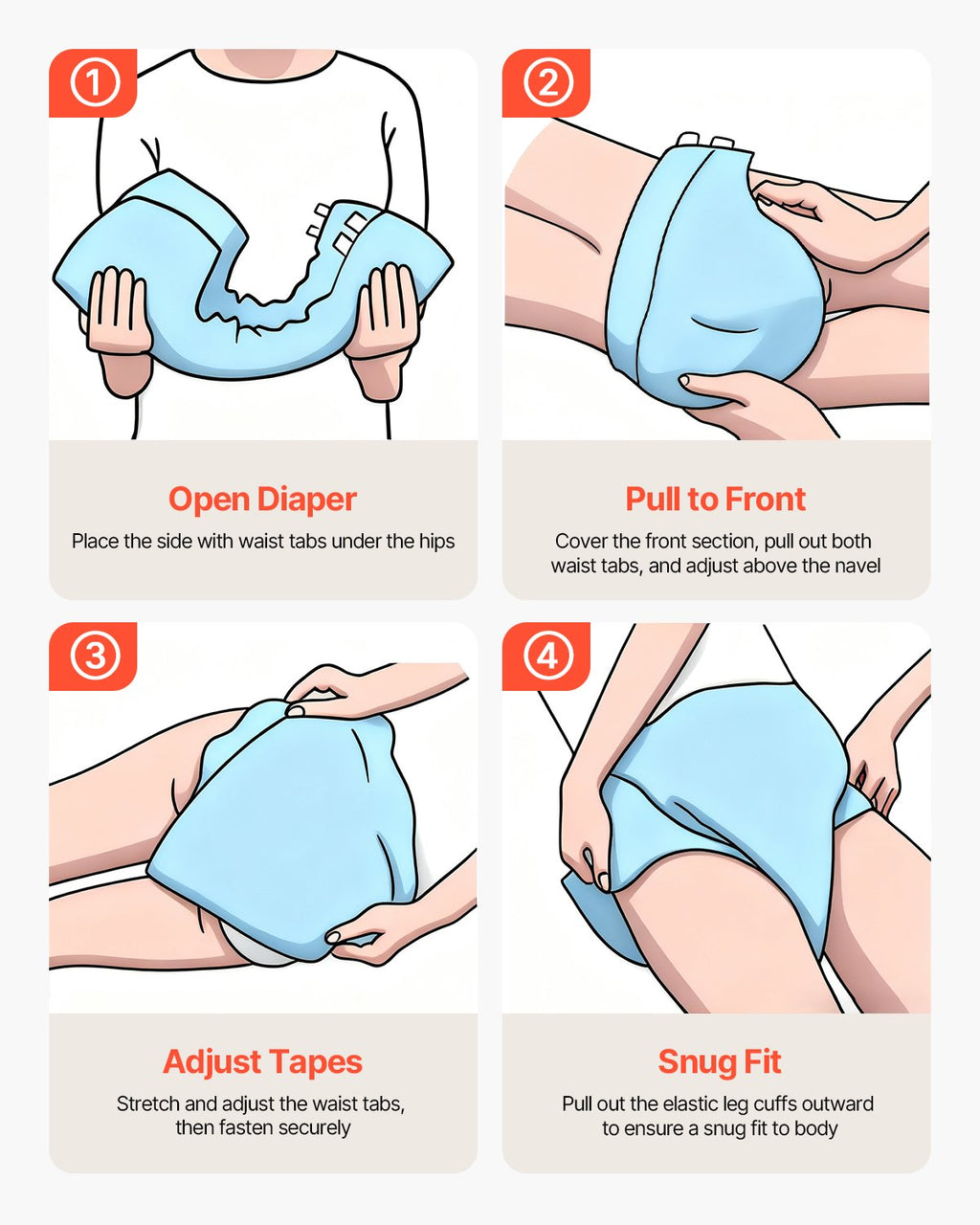 ①

Open Diaper

Place the side with waist tabs under the hips

②

Pull to Front

Cover the front section, pull out both waist tabs, and adjust above the navel

③

Adjust Tapes

Stretch and adjust the waist tabs, then fasten securely

④

Snug Fit

Pull out the elastic leg cuffs outward to ensure a snug fit to body