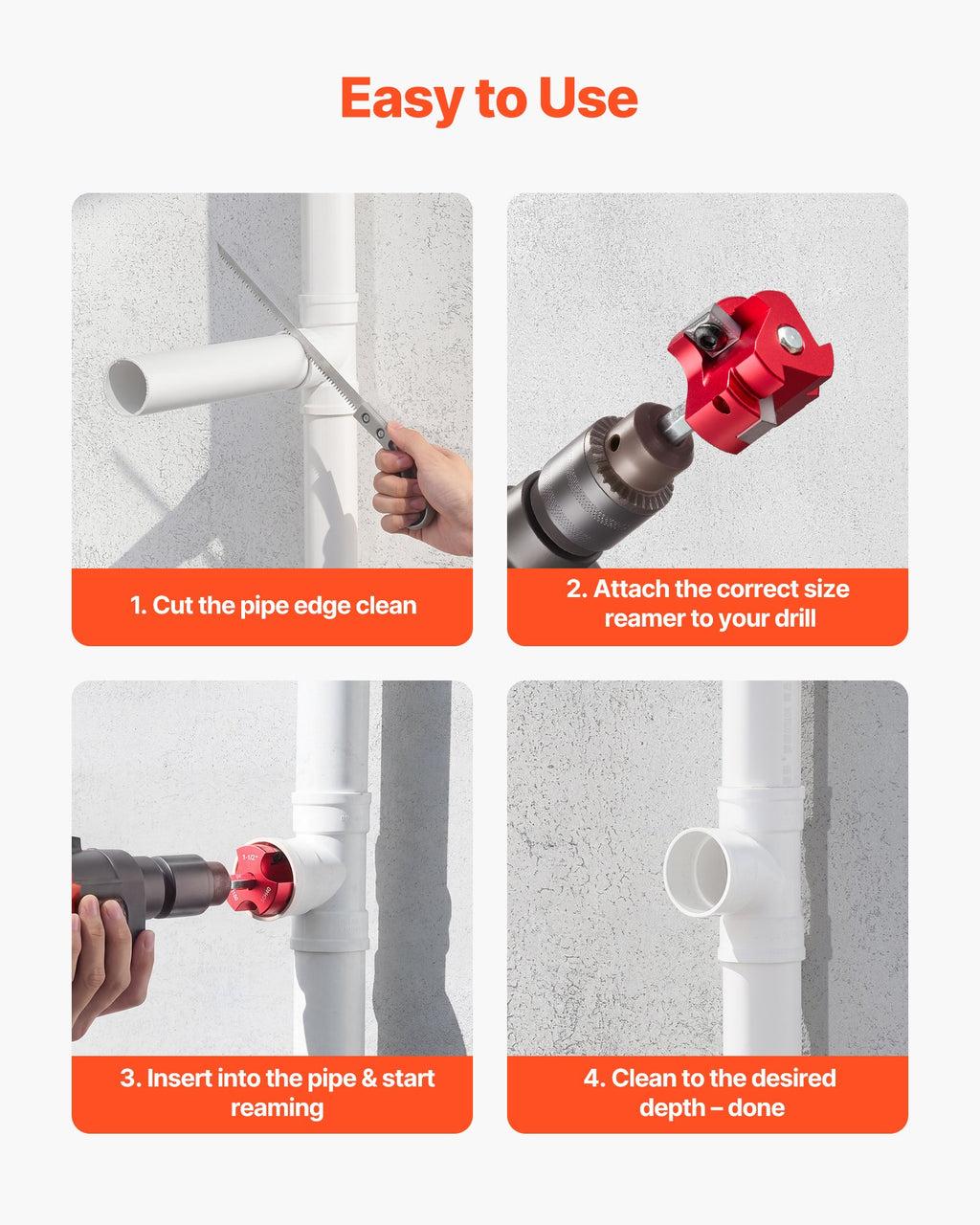 Easy to Use

1. Cut the pipe edge clean

2. Attach the correct size reamer to your drill

1-1/2"

3. Insert into the pipe & start reaming

4. Clean to the desired depth – done