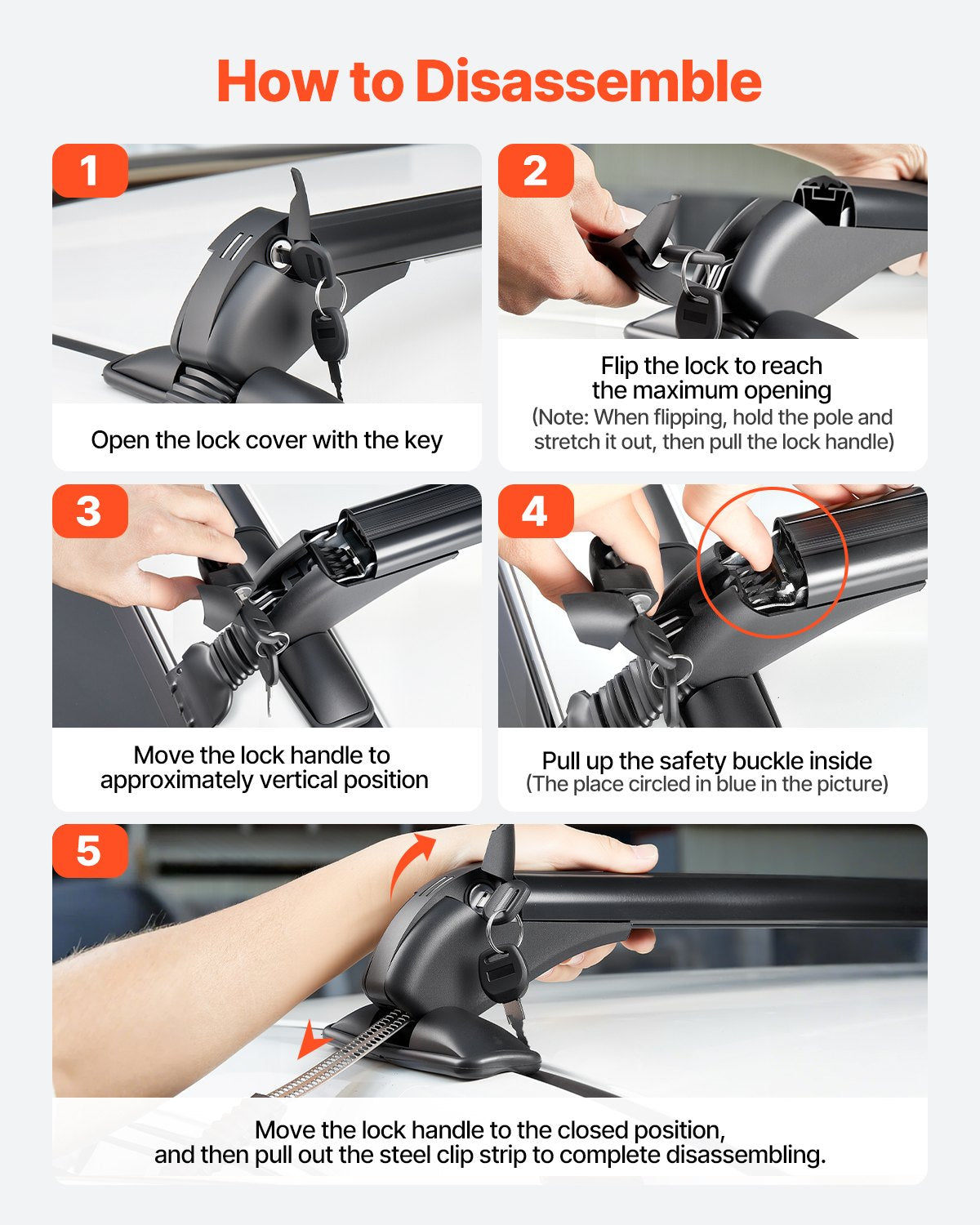 How to Disassemble

1

Open the lock cover with the key

2

Flip the lock to reach the maximum opening
(Note: When flipping, hold the pole and stretch it out, then pull the lock handle)

3

Move the lock handle to approximately vertical position

4

Pull up the safety buckle inside
(The place circled in blue in the picture)

5

Move the lock handle to the closed position, and then pull out the steel clip strip to complete disassembling.